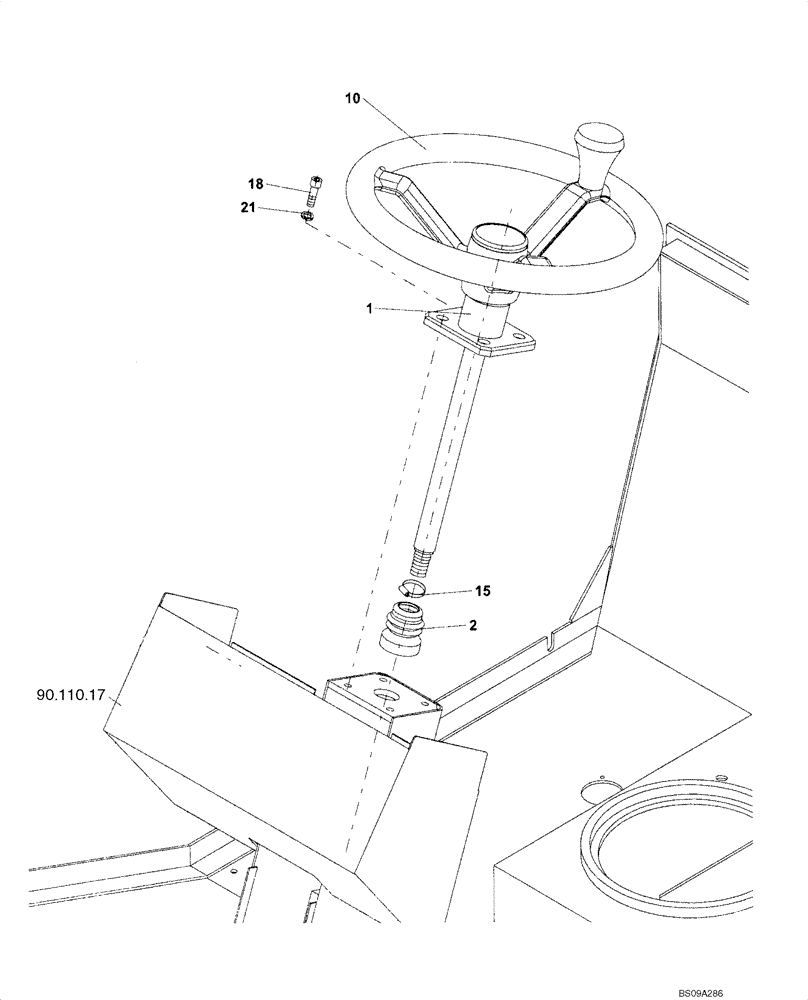 10
18
21
1
15
2
90.110.17
BS09A286