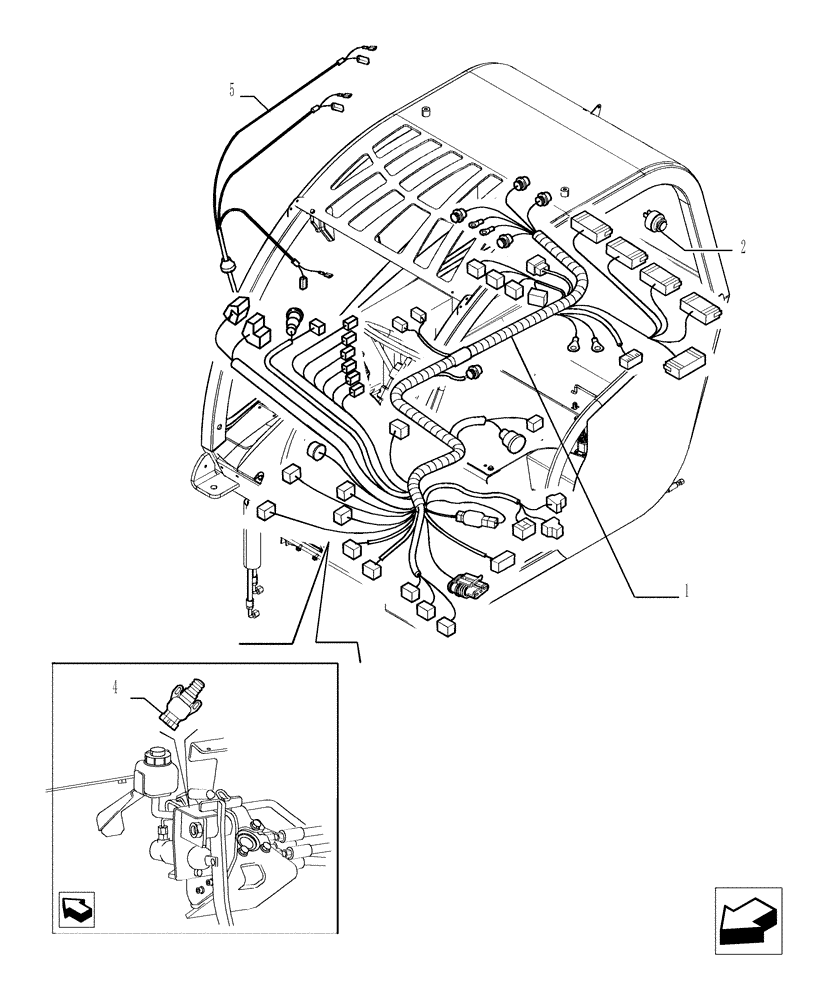 5
2
1
4