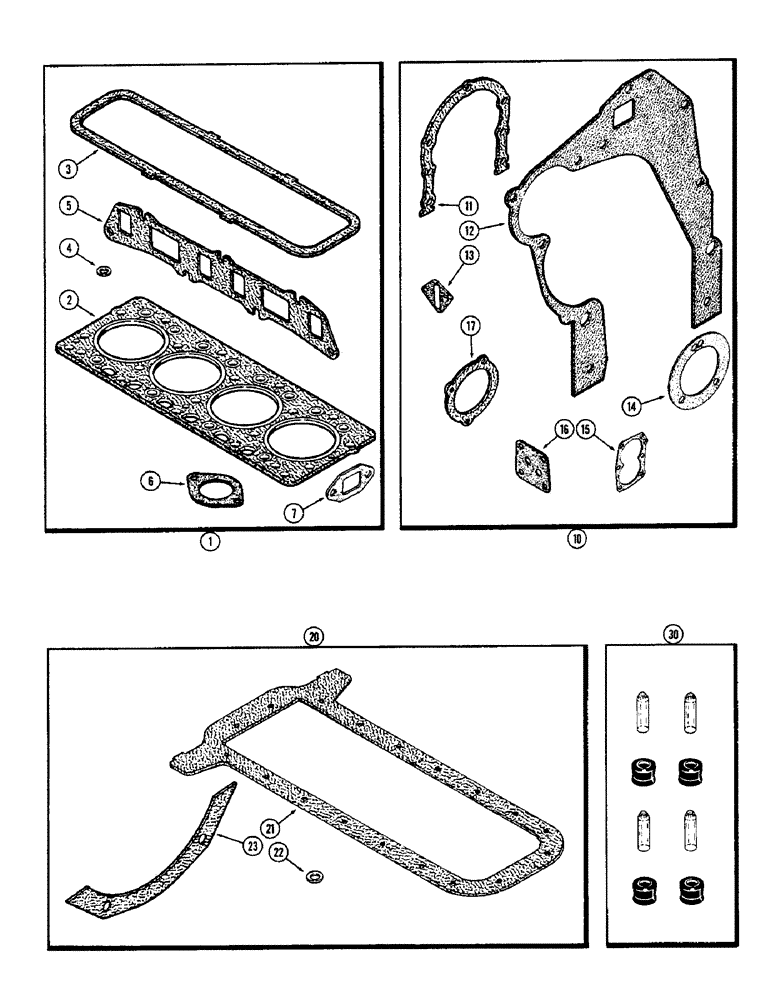 3
5
4
2
6
7
1
11
12
13
17
14
16
15
10
20
21
23
22
30