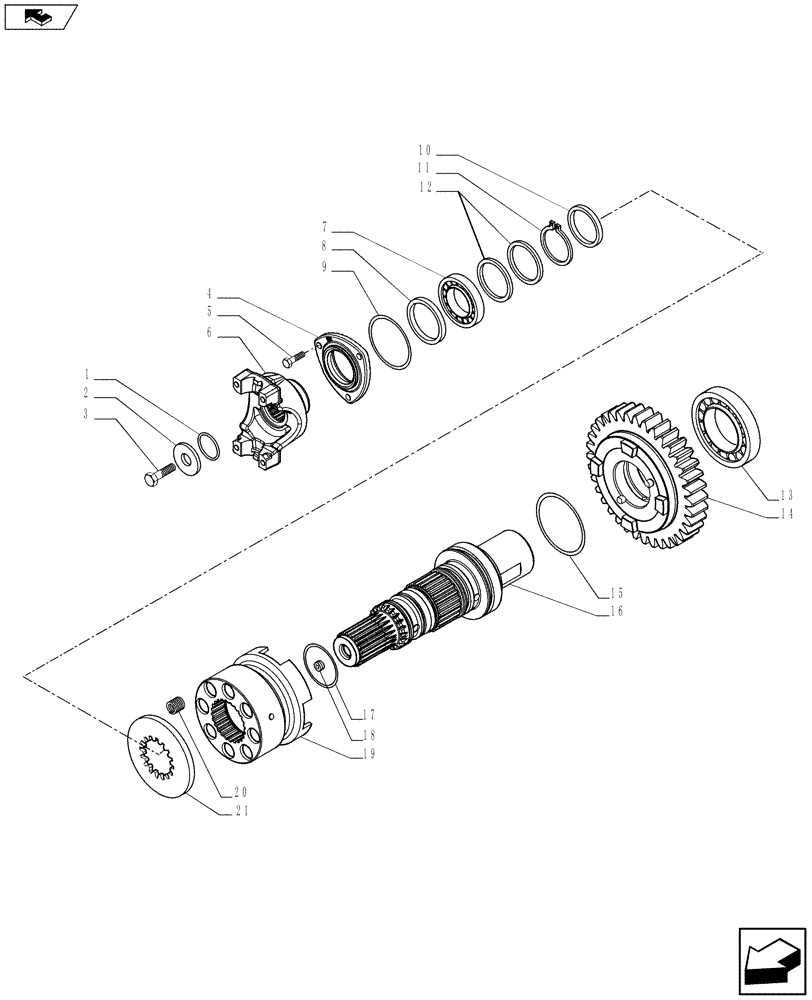 10
11
12
7
8
9
4
5
6
1
2
3
13
14
15
16
17
18
19
20
21