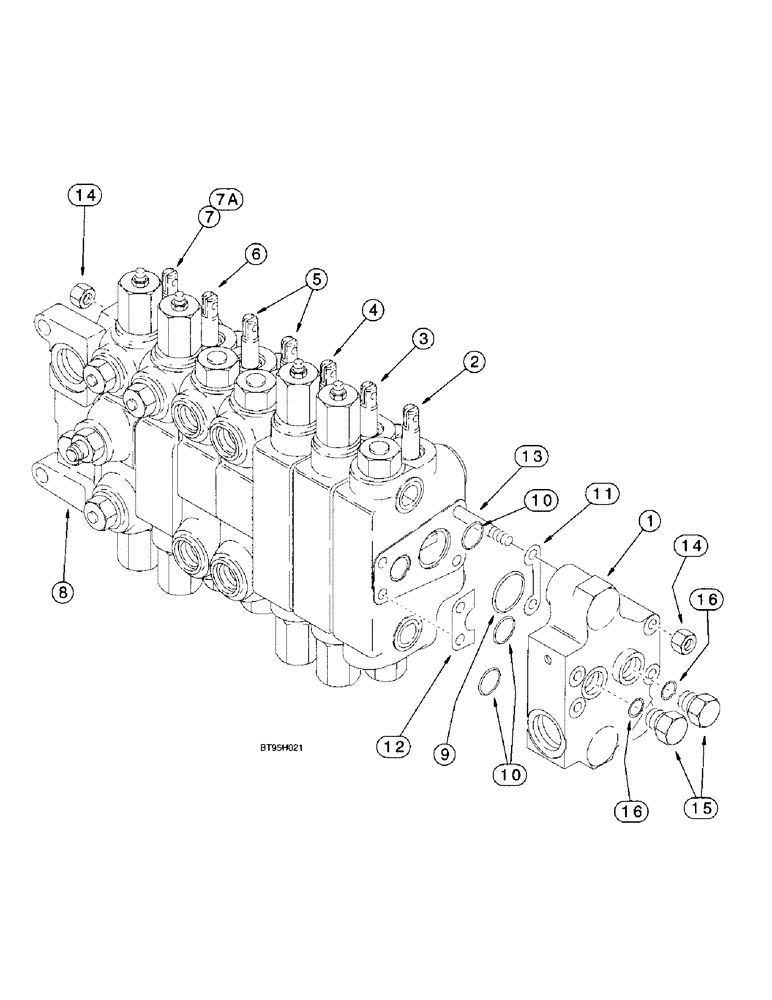 14
7A
7
6
5
4
3
2
13
10
11
1
14
16
8
12
9
10
16
15
BT95H021