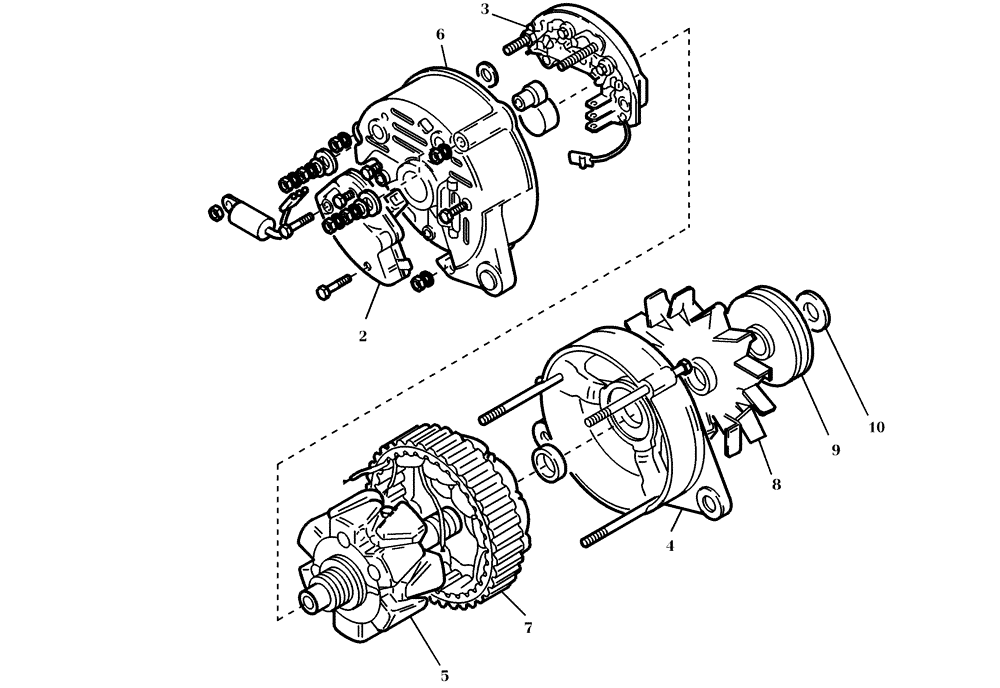 3
6
2
10
9
8
4
7
5