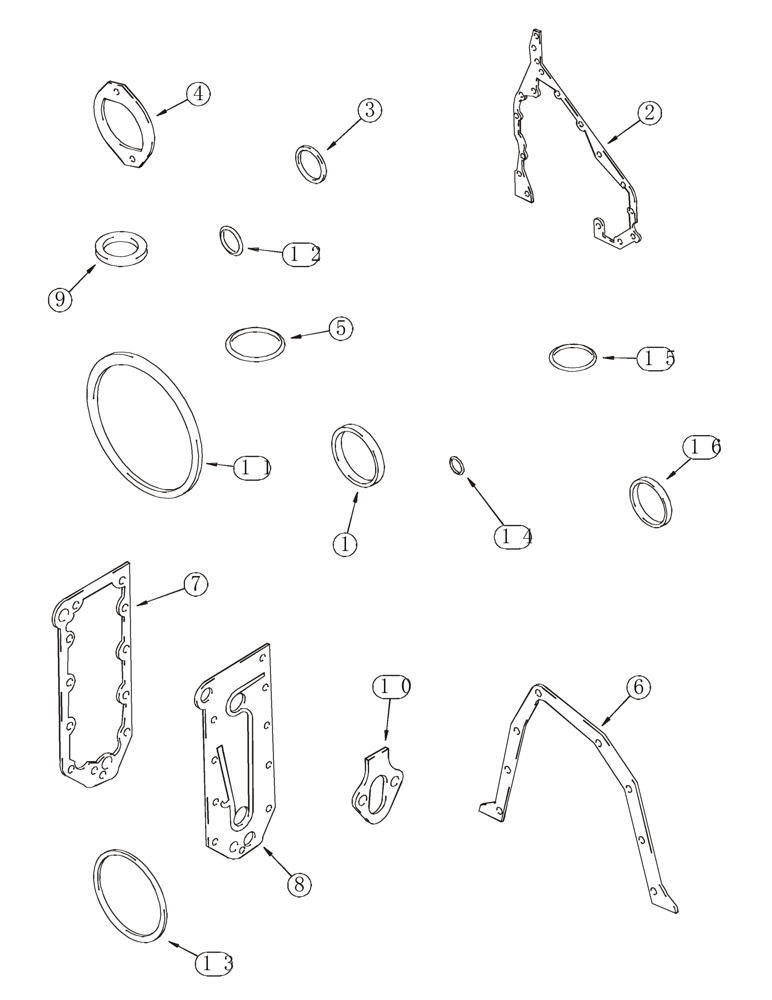 4
3
2
9
12
5
15
11
1
14
16
7
10
6
8
13