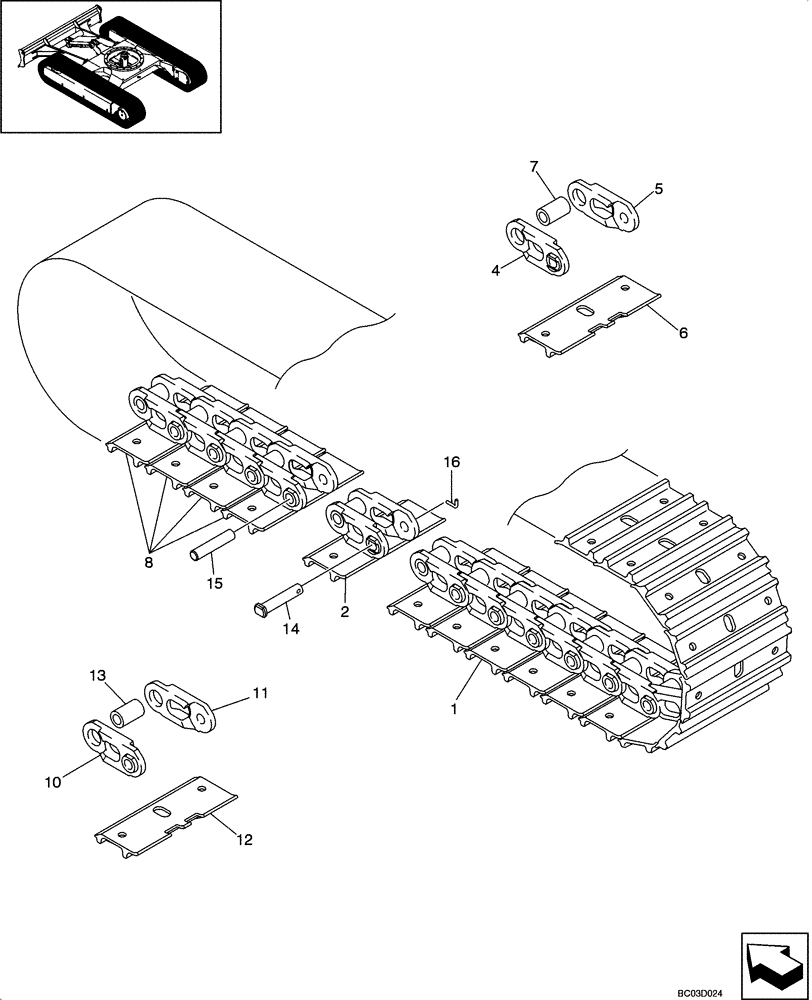 7
5
4
6
16
8
15
2
14
1
13
11
10
12
BC03D024