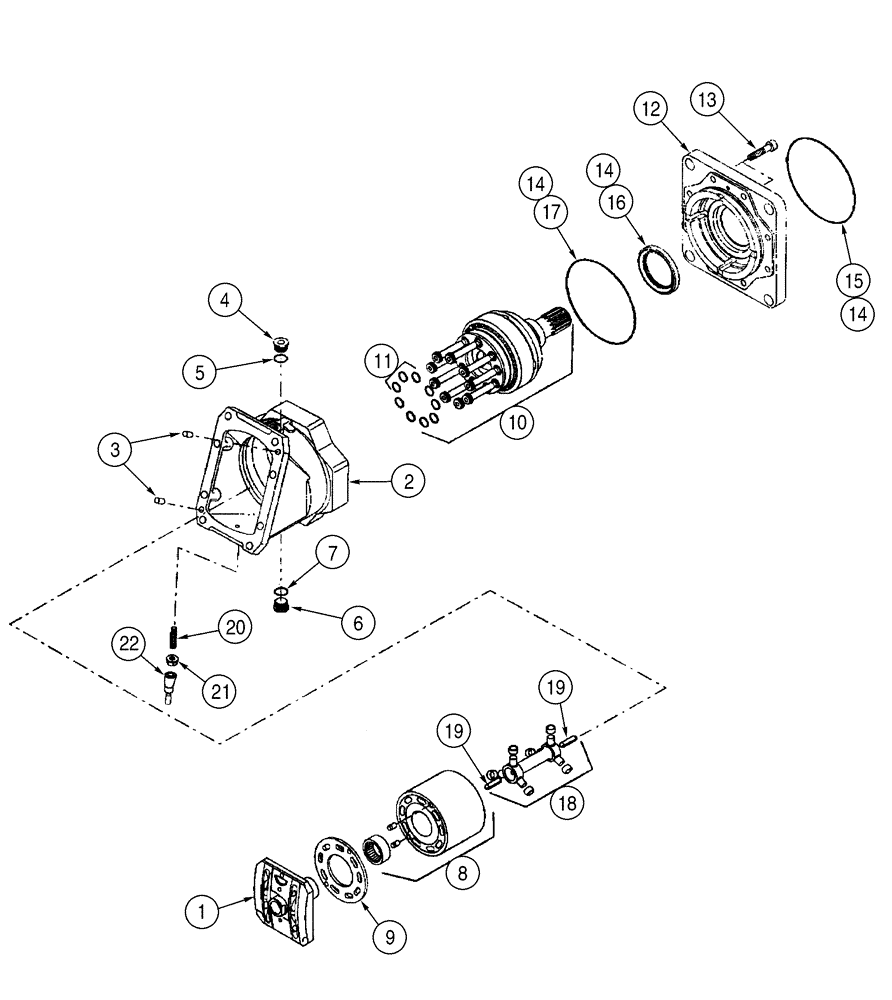 13
12
14
14
17
16
15
14
4
5
11
10
3
2
7
6
20
22
21
19
19
18
8
1
9