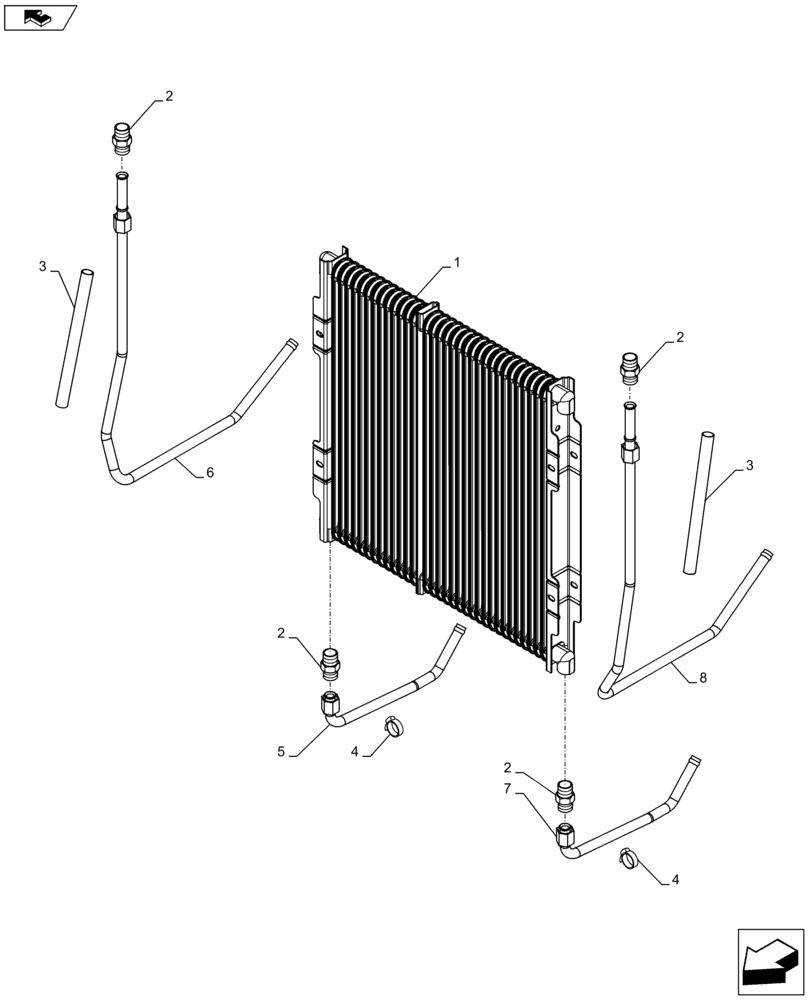 2
3
1
2
6
3
2
8
5
4
2
7
4