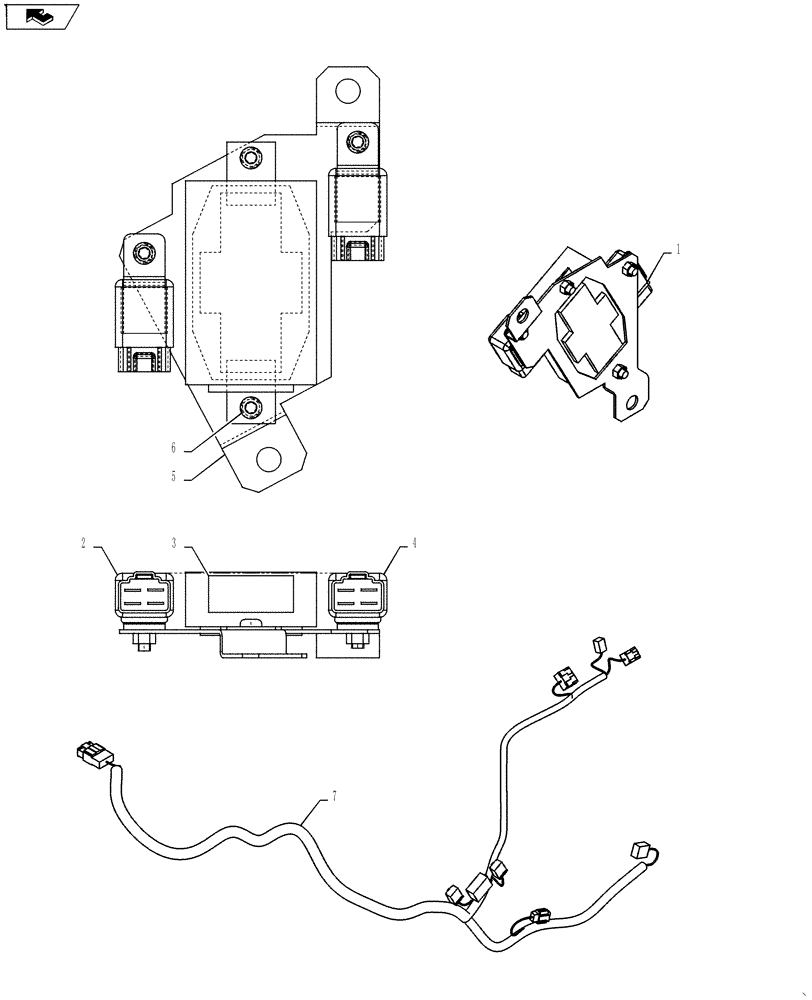 1

6

5

2

3

4

7