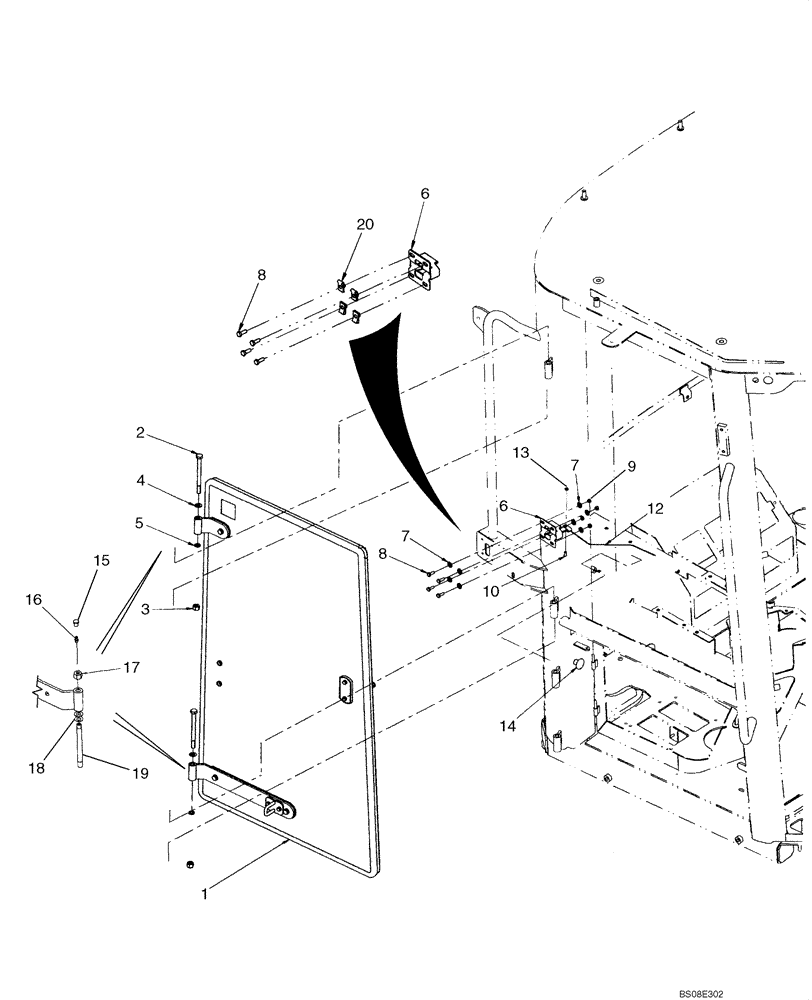 6
20
8
2
4
5
13
7
9
6
12
7
8
10
15
16
3
17
14
18
19
1
BS08E302