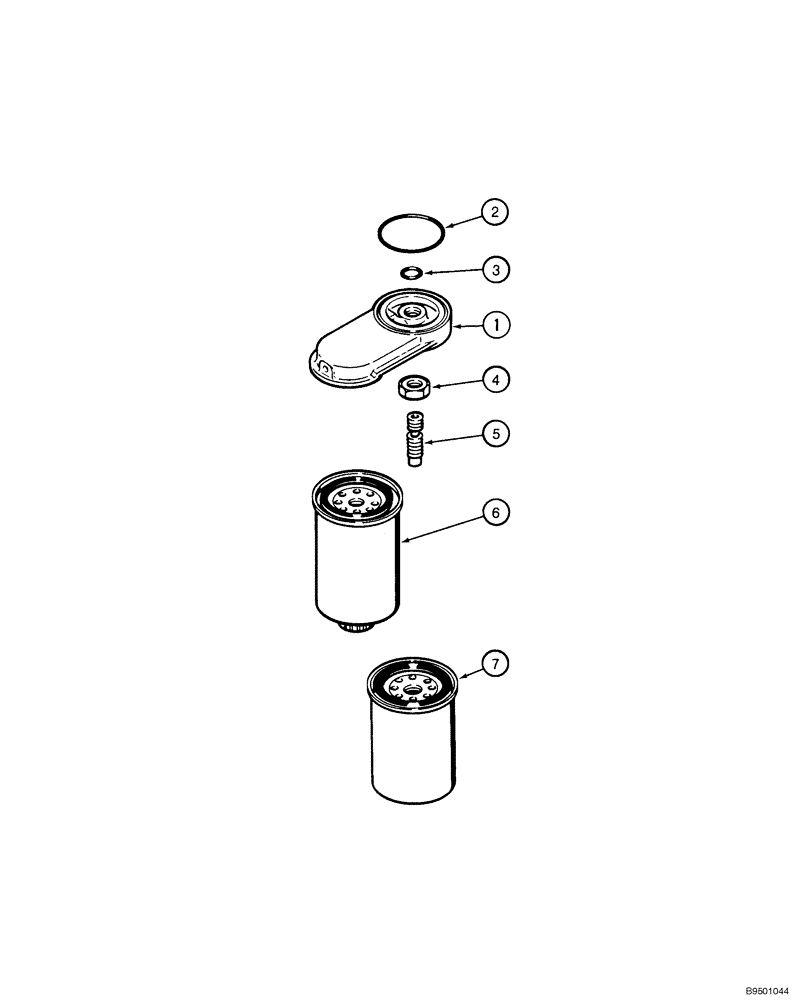 2
3
1
4
5
6
7
B9501044