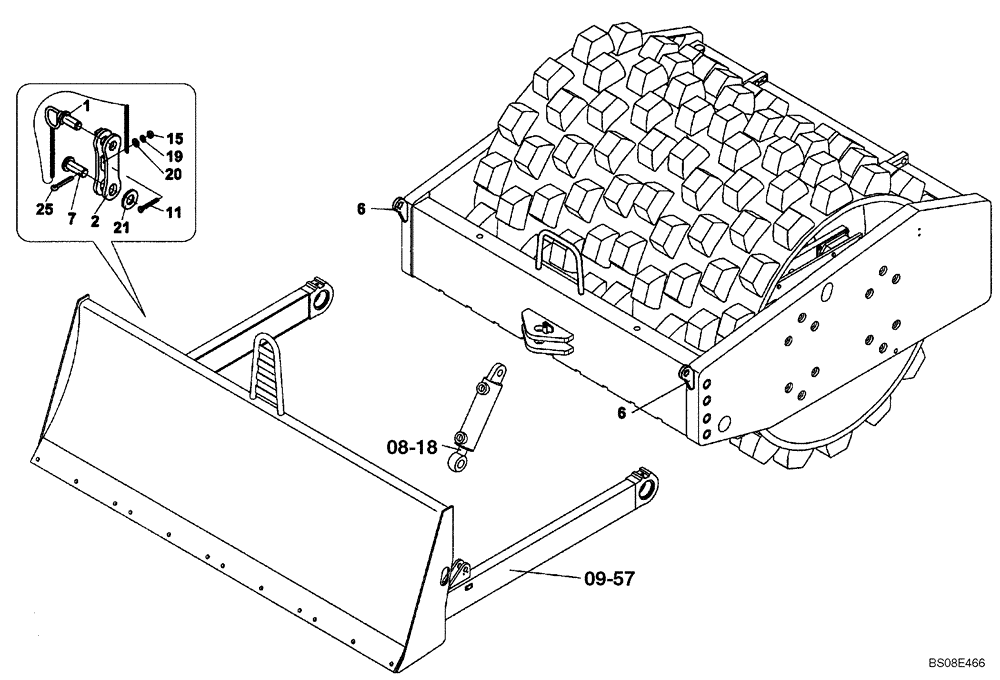 1
15
19
20
25
7
2
21
11
6
6
08-18
09-57
BS08E466