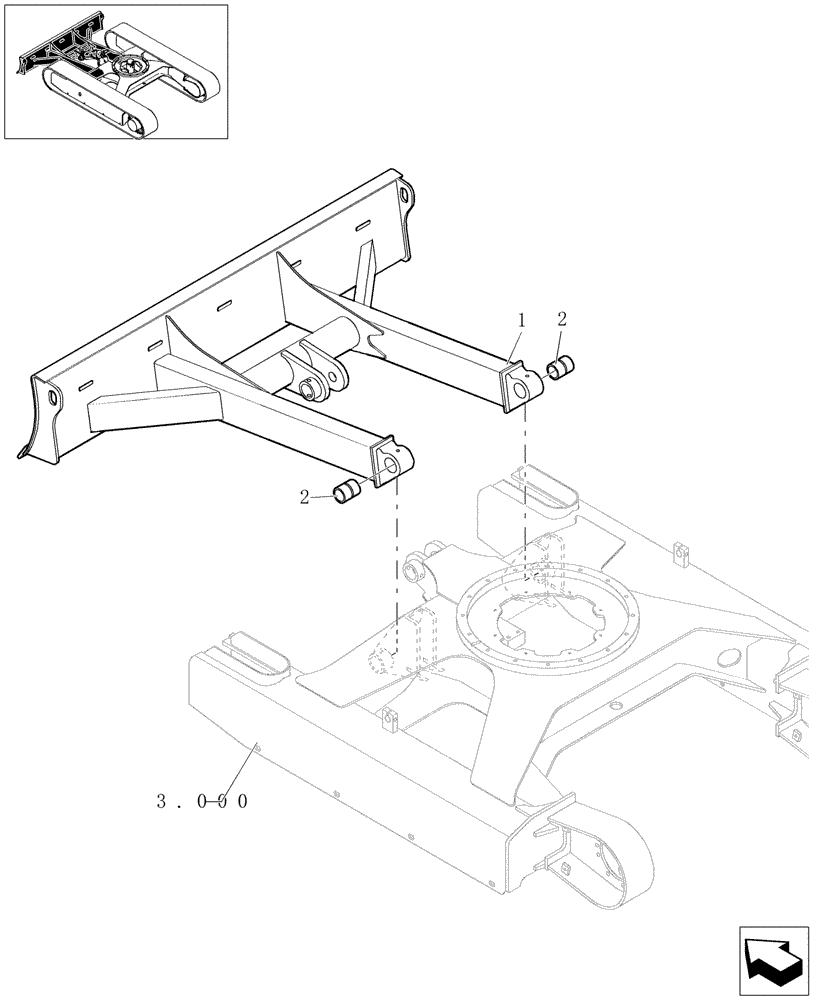 1
2
2
3 . 0 0 0