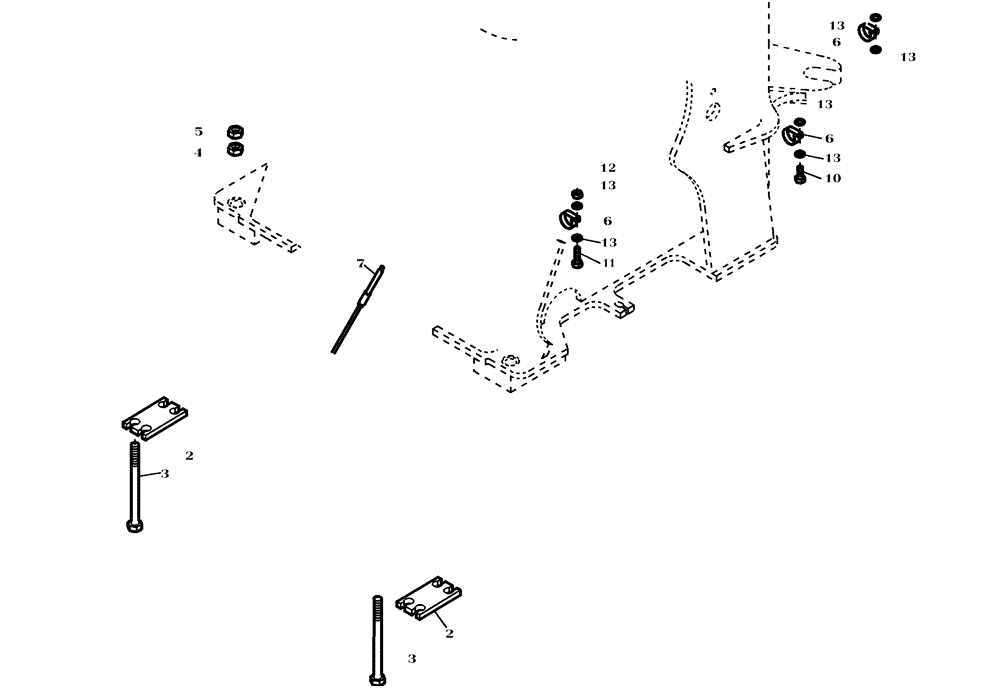 13
6
13
13
6
13
10
5
4
12
13
6
13
11
7
2
3
2
3