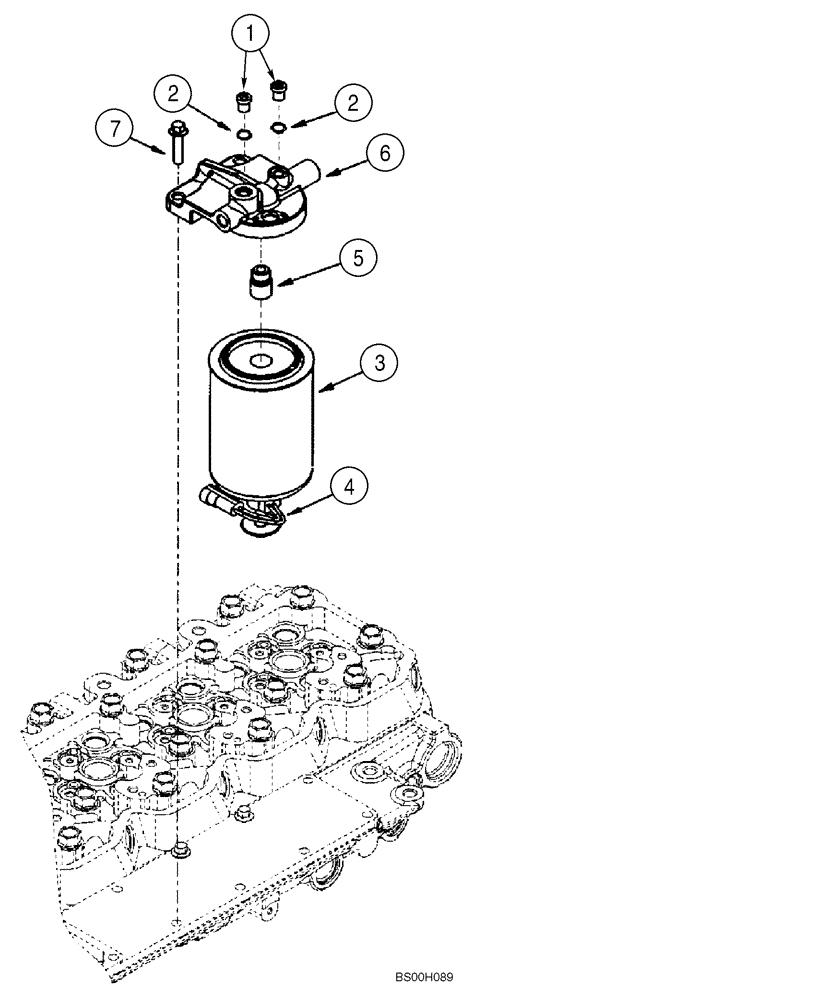 1
2
2
7
6
5
3
4
BS00H089