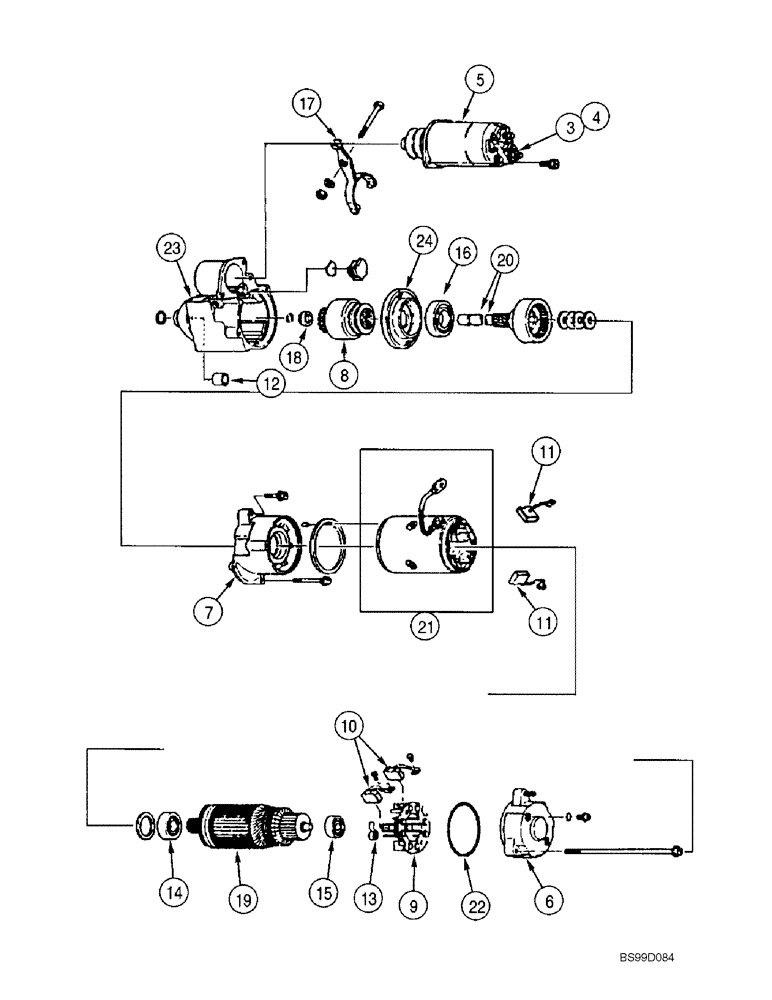 17
5
3
4
23
24
16
20
18
8
12
11
7
21
11
10
14
19
15
13
9
22
6
BS99D084