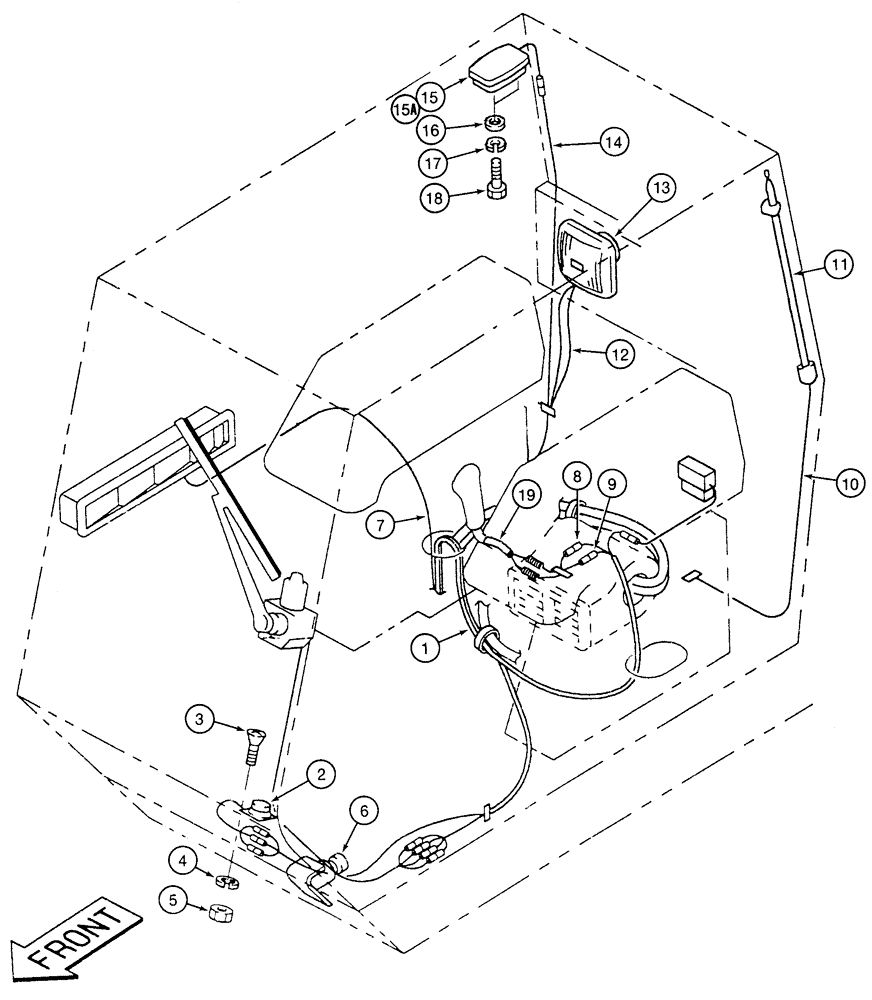 15
15A
16
17
18
14
13
11
12
10
8
9
19
7
1
3
2
6
4
5
FRONT