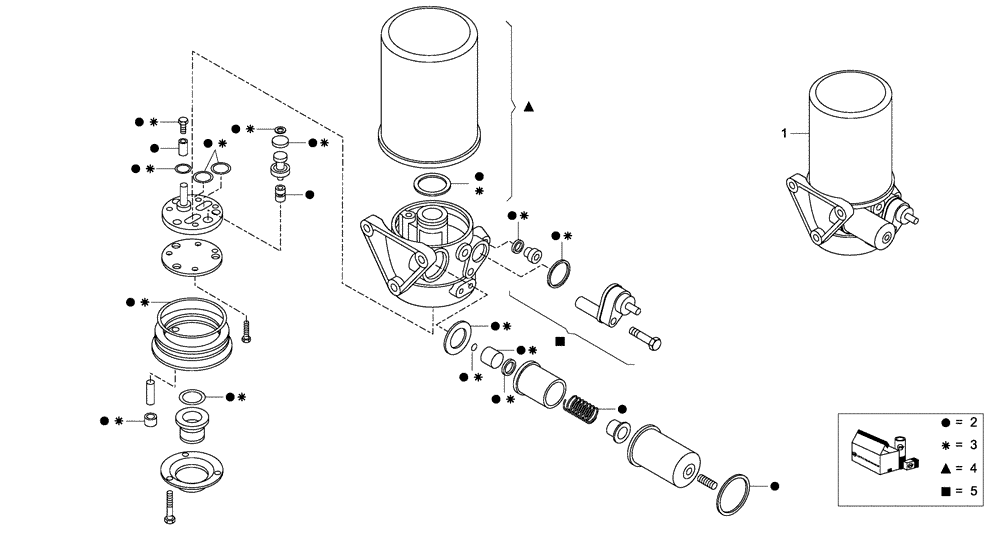 1

● = 2
✱ = 3
▲ = 4
■ = 5