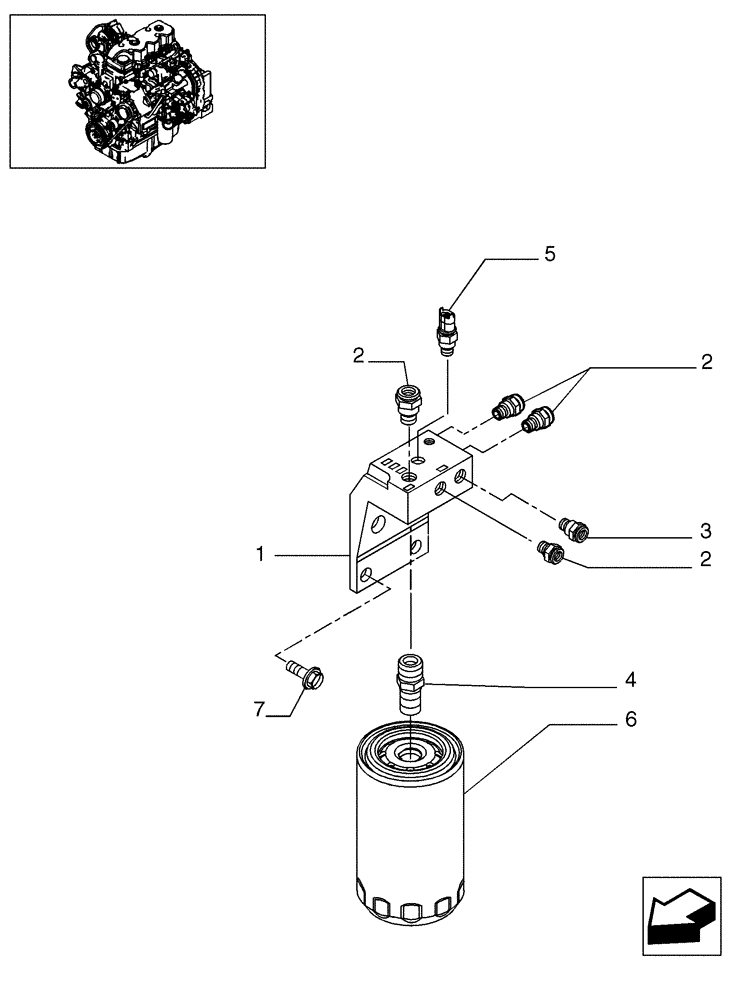 5
2
2
3
2
1
4
7
6