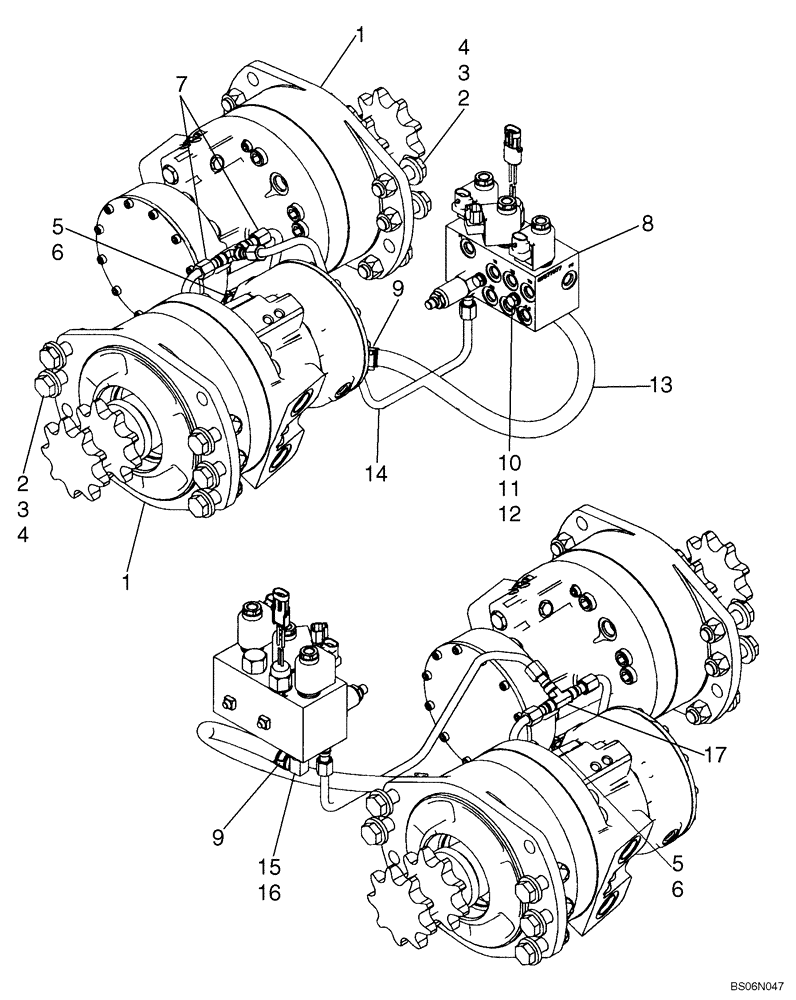 1
4
3
2
7
5
6
8
9
13
14
10
11
12
2
3
4
1
17
9
15
16
5
6
BS06N047