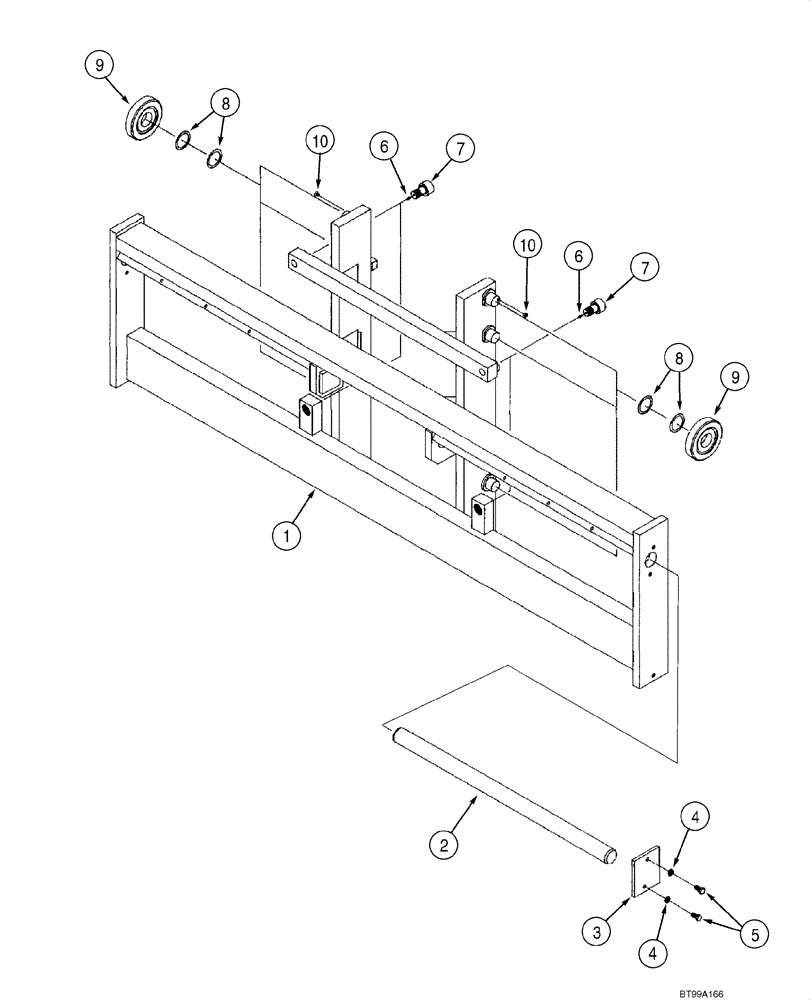 9
8
10
6
7
10
6
7
8
9
1
2
4
3
4
5
BT99A166