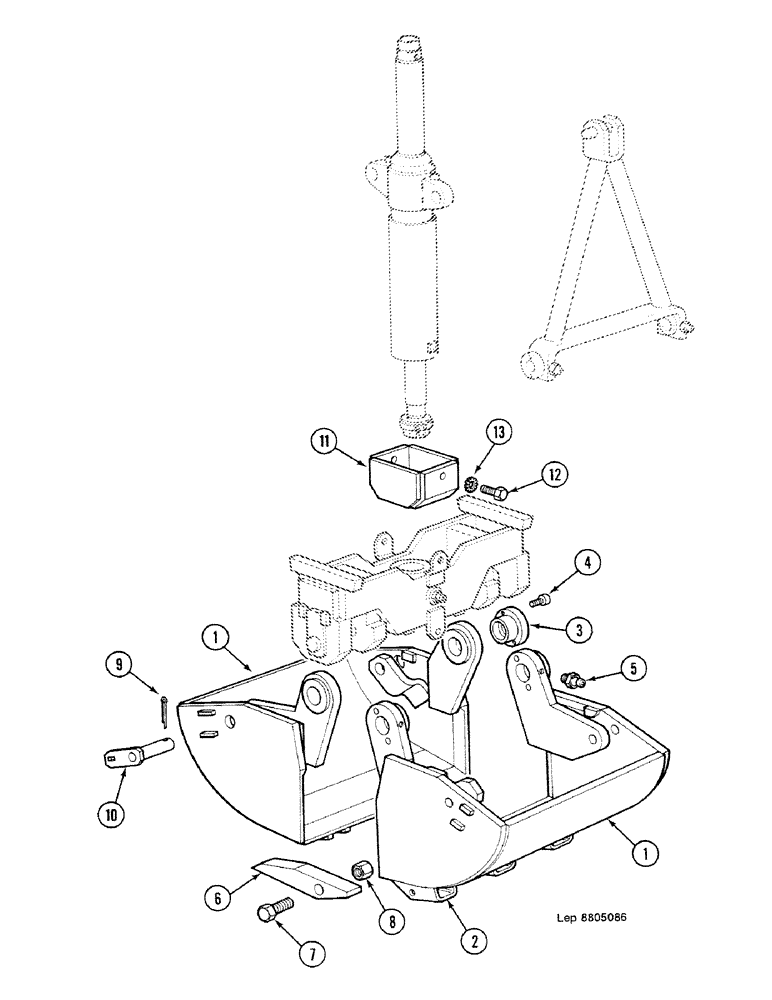 11
13
12
4
3
1
9
5
10
1
6
8
7
2
Lep 8805086