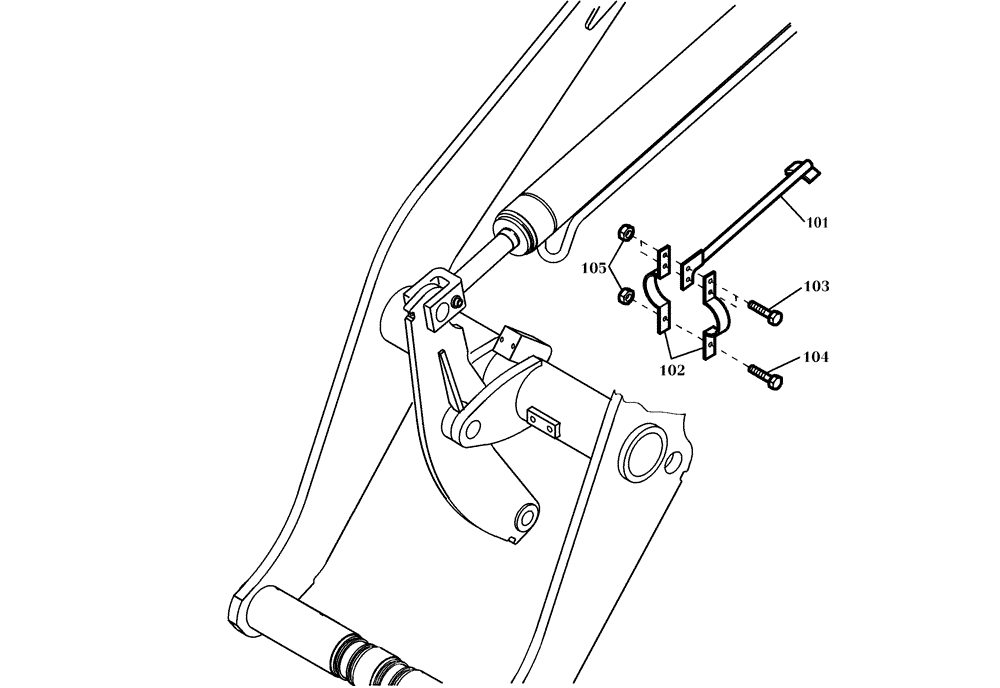 101
105
103
102
104