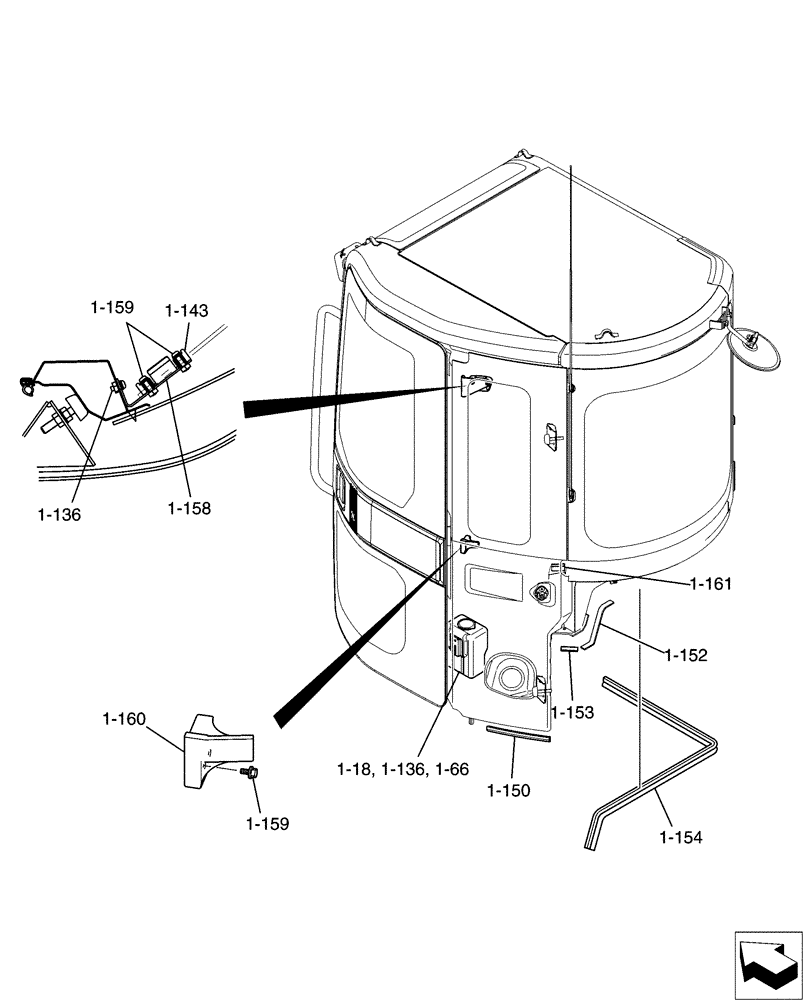 1-159
1-143
1-136
1-158
1-161
1-152
1-153
1-160
1-18, 1-136, 1-66
1-150
1-159
1-154