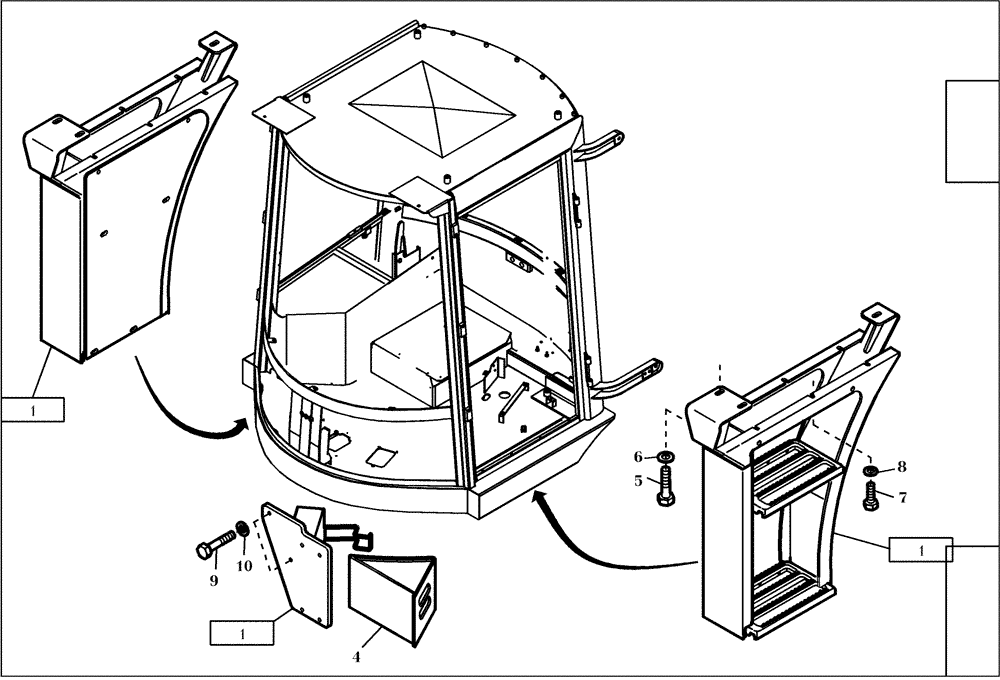 1
6
5
8
7
1
9
10
1
4