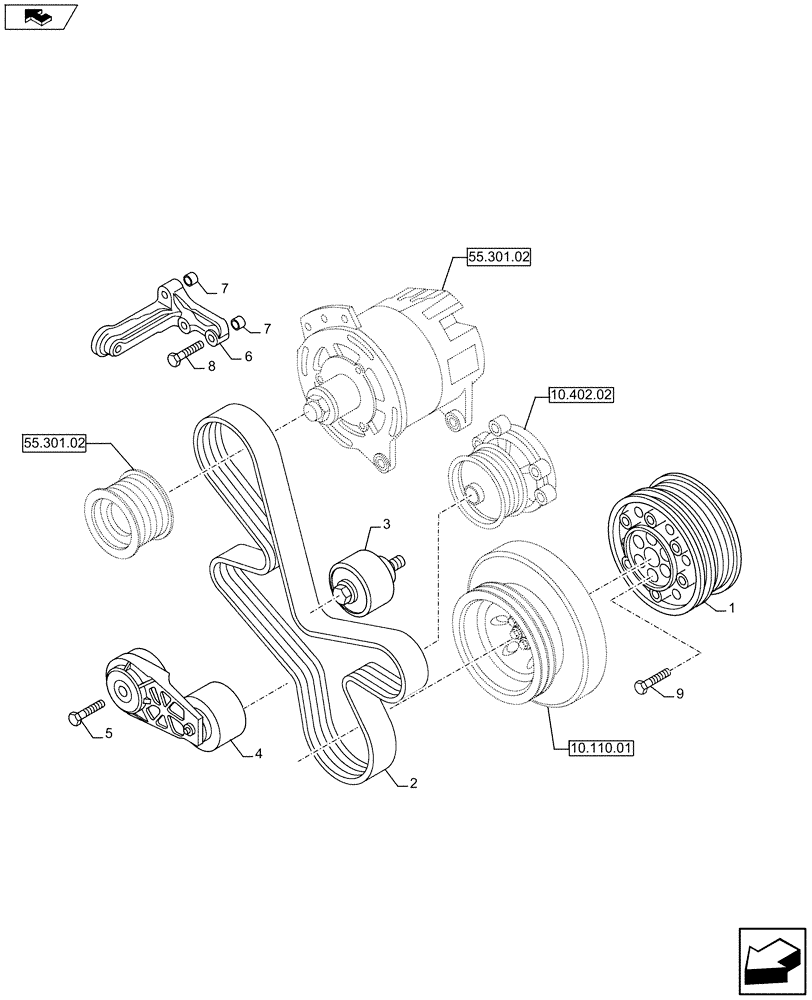 55.301.02
7
7
6
8
10.402.02
55.301.02
3
1
9
5
4
2
10.110.01