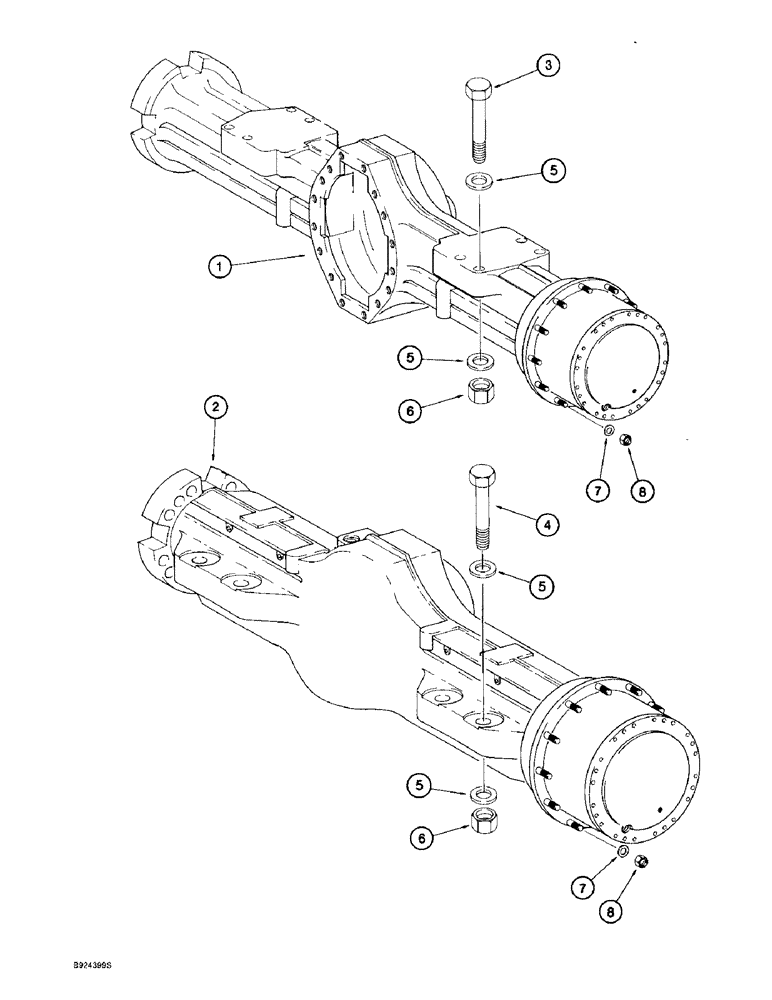 3
5
1
5
6
7
8
2
4
5
5
6
7
8
B924399S