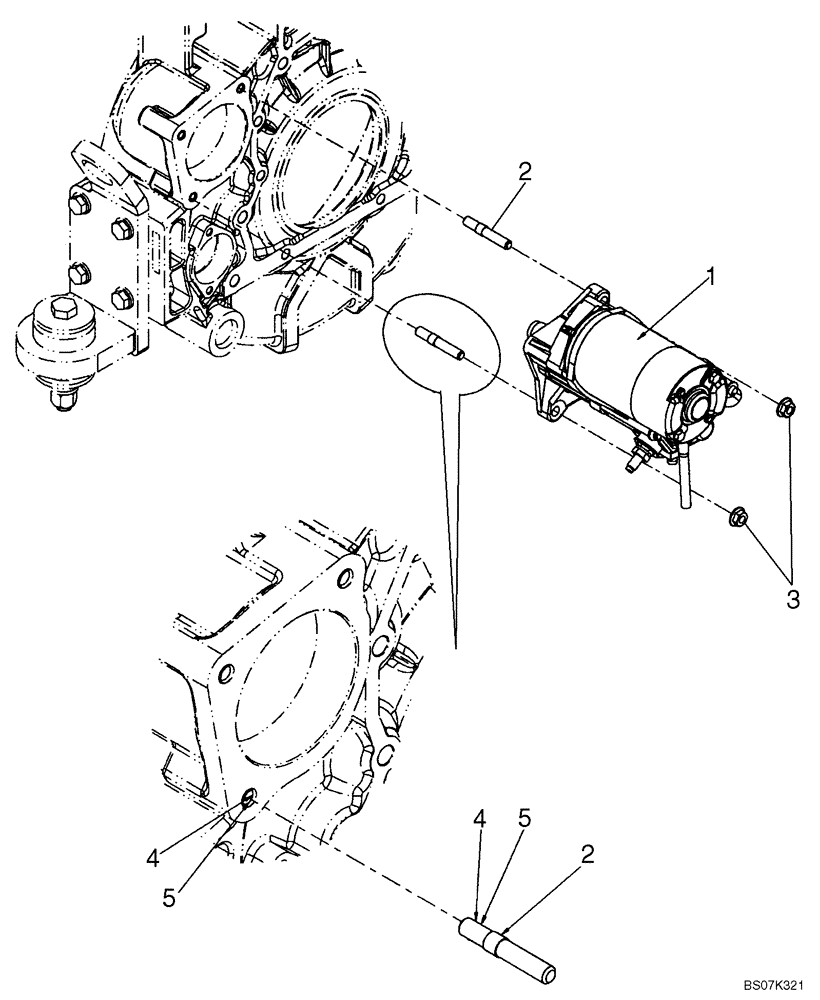 2

1

3

4

5

4

5

2

BS07K321