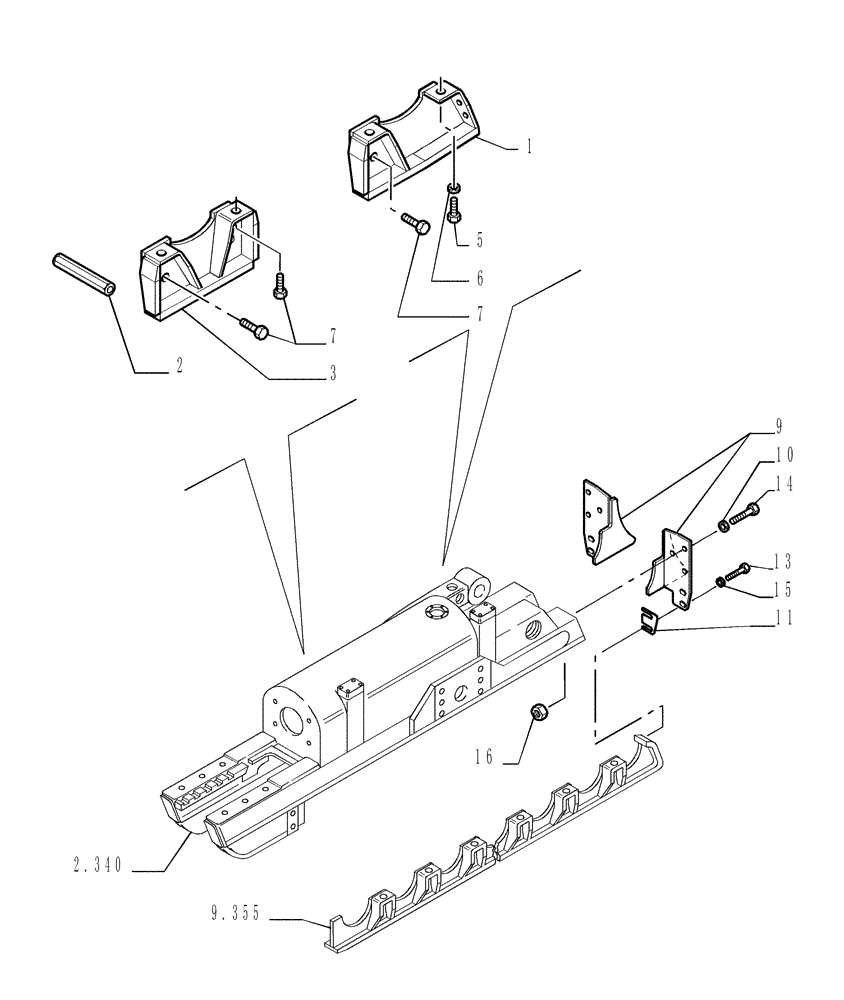 1
5
6
7
7
2
3
9
10
14
13
15
11
16
2.340
9.355