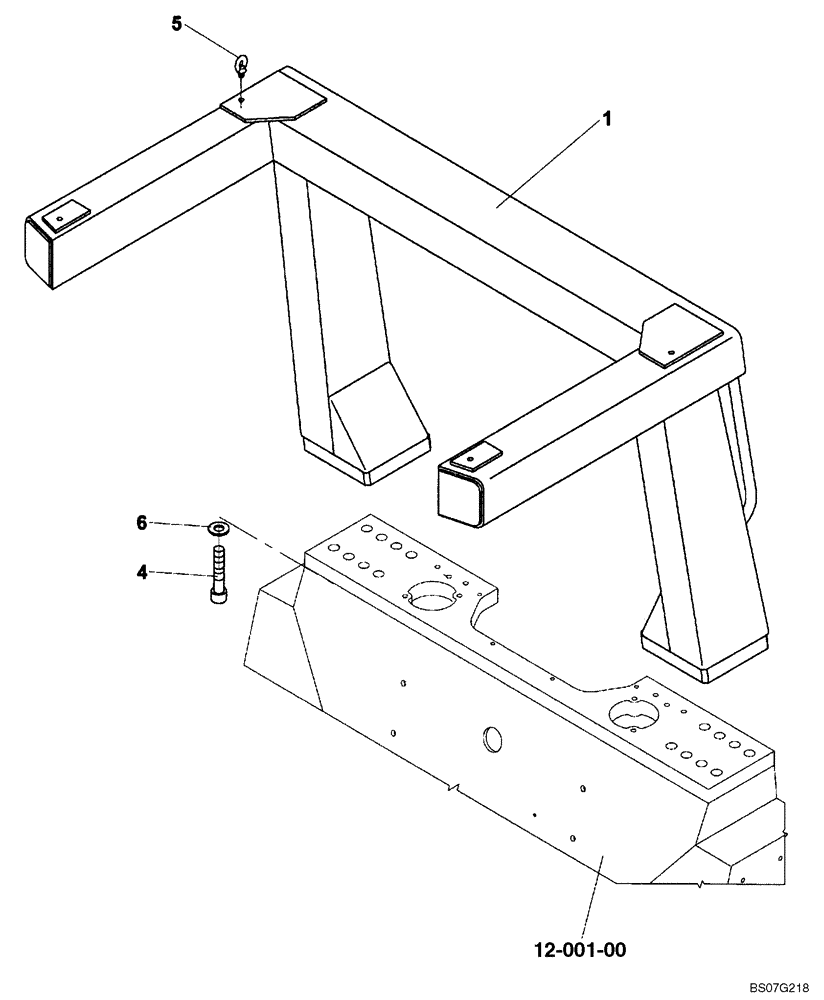 5

1

6

4

12-001-00

BS07G218