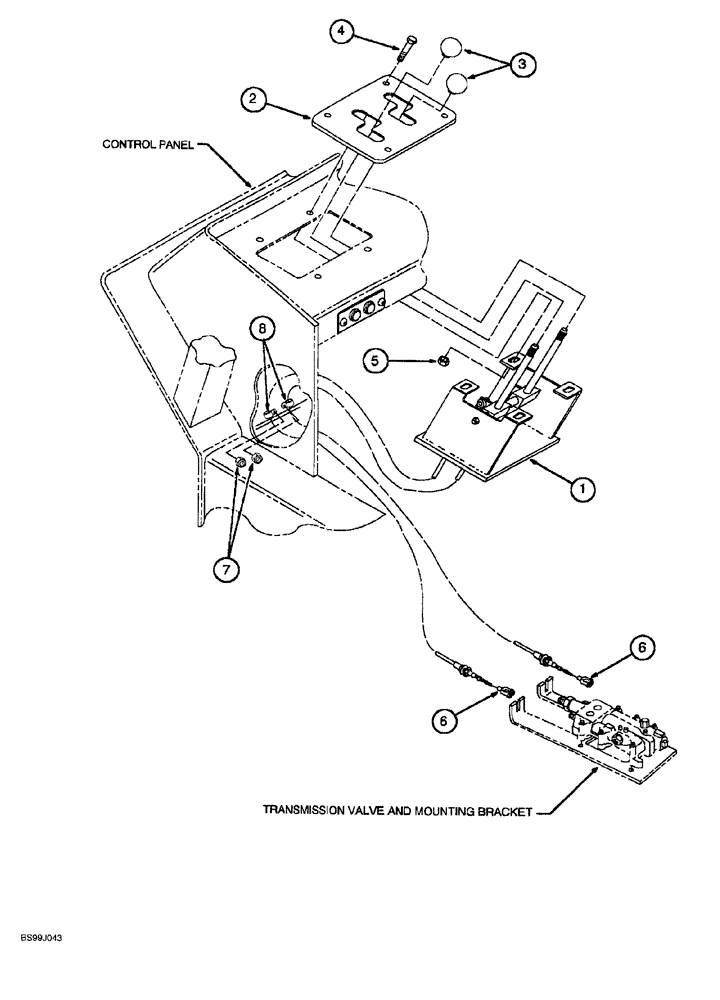 4
3
2
CONTROL PANEL
8
5
1
7
6
6
TRANSMISSION VALVE AND MOUNTING BRACKET
BS99J043