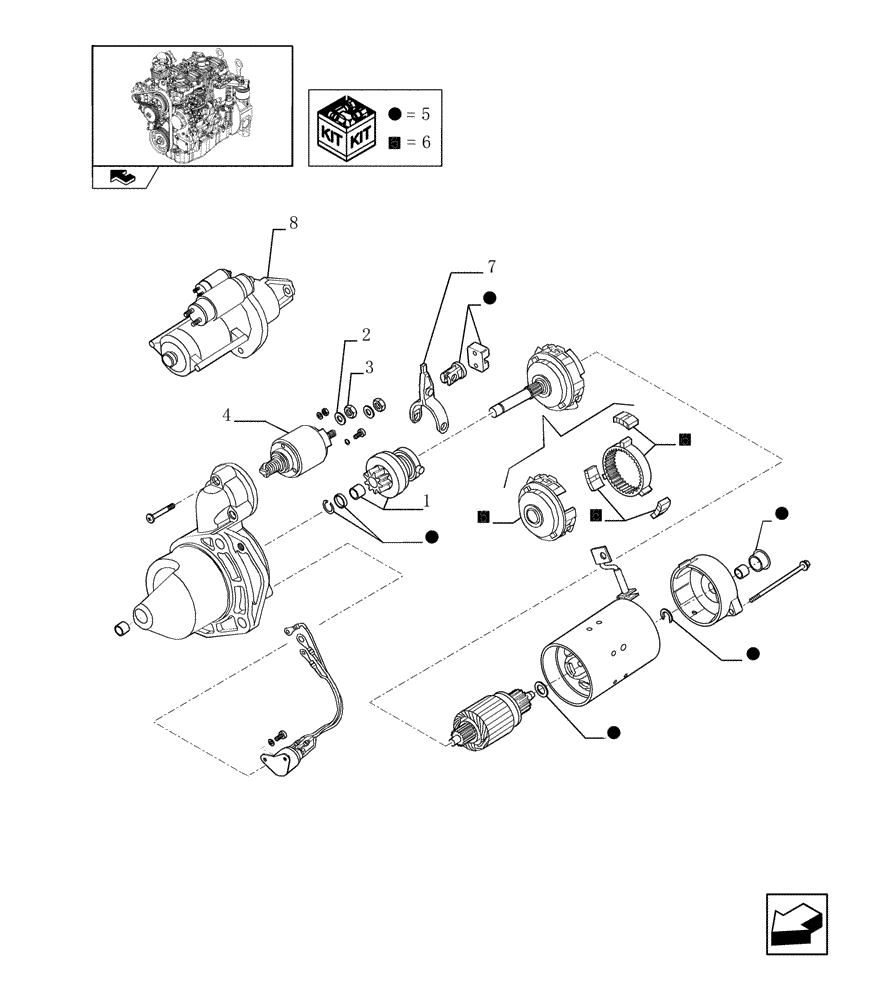 KIT KIT
● = 5
■ = 6

8
7
2
3
4
1