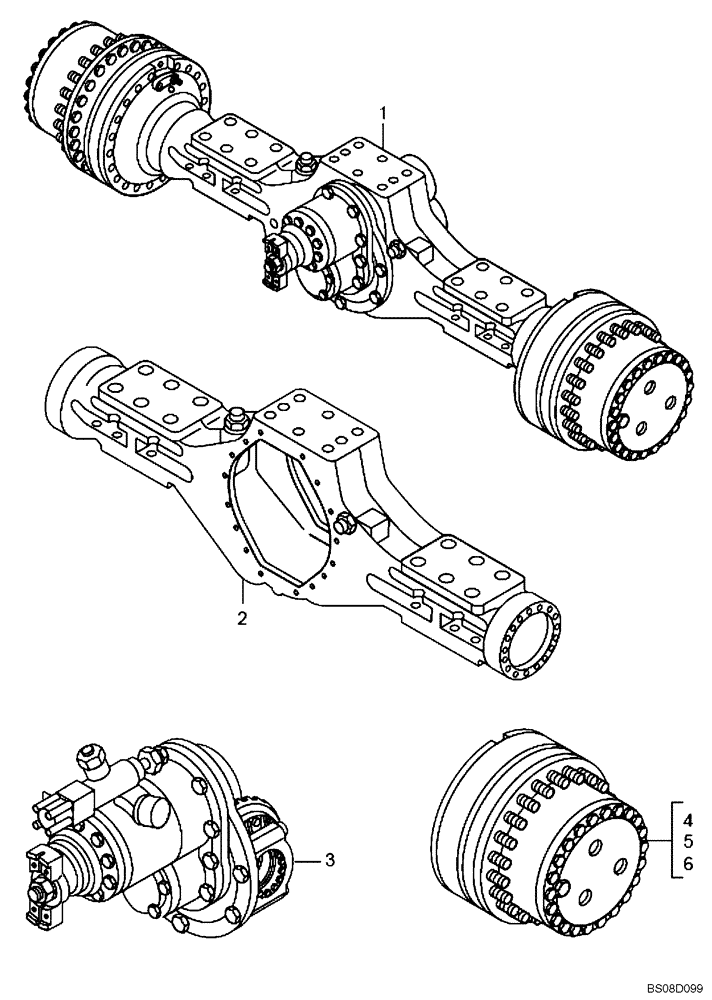 1

2

3

4
5
6

BS08D099