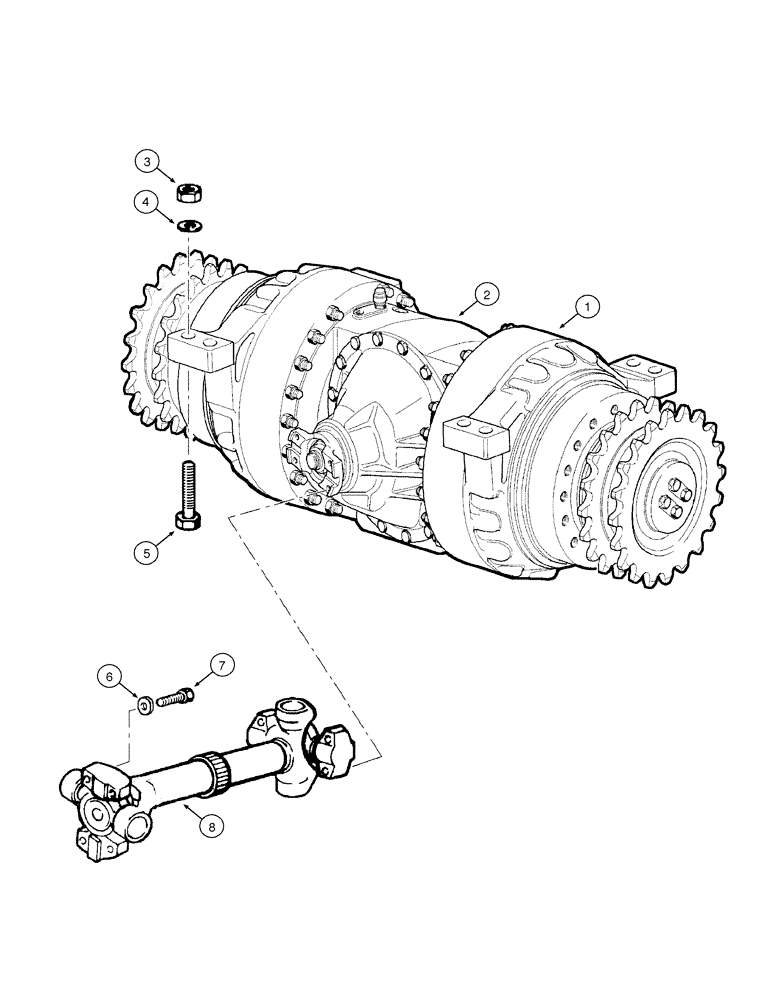 3

4

2

1

5

6

7

8