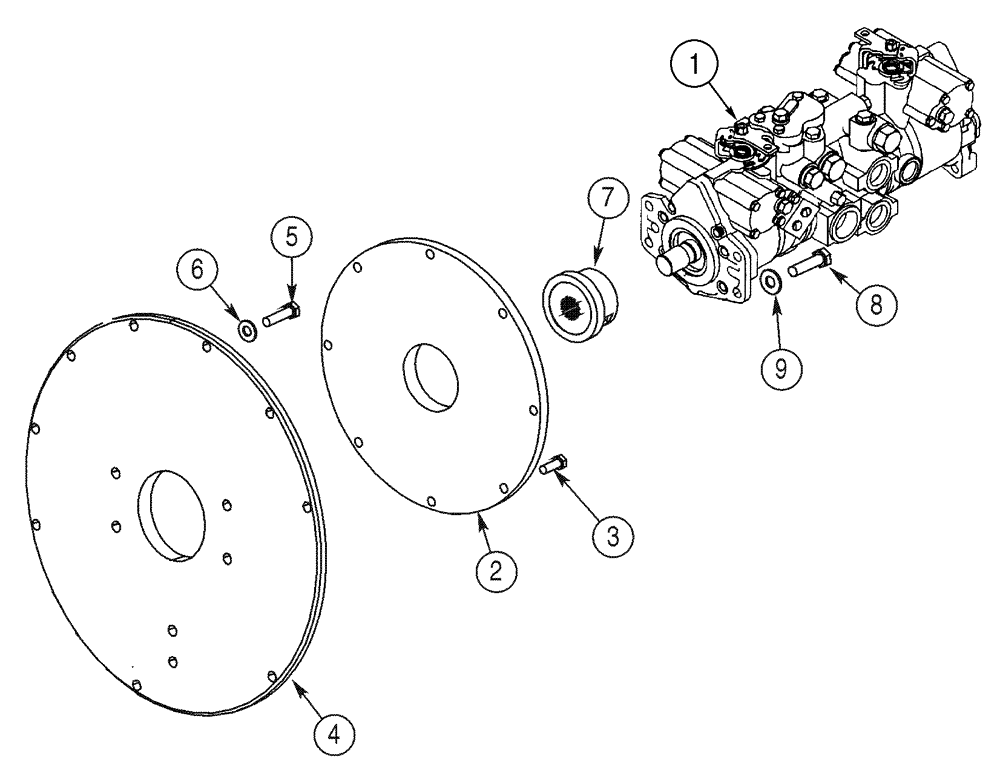 1
7
5
6
8
9
3
2
4