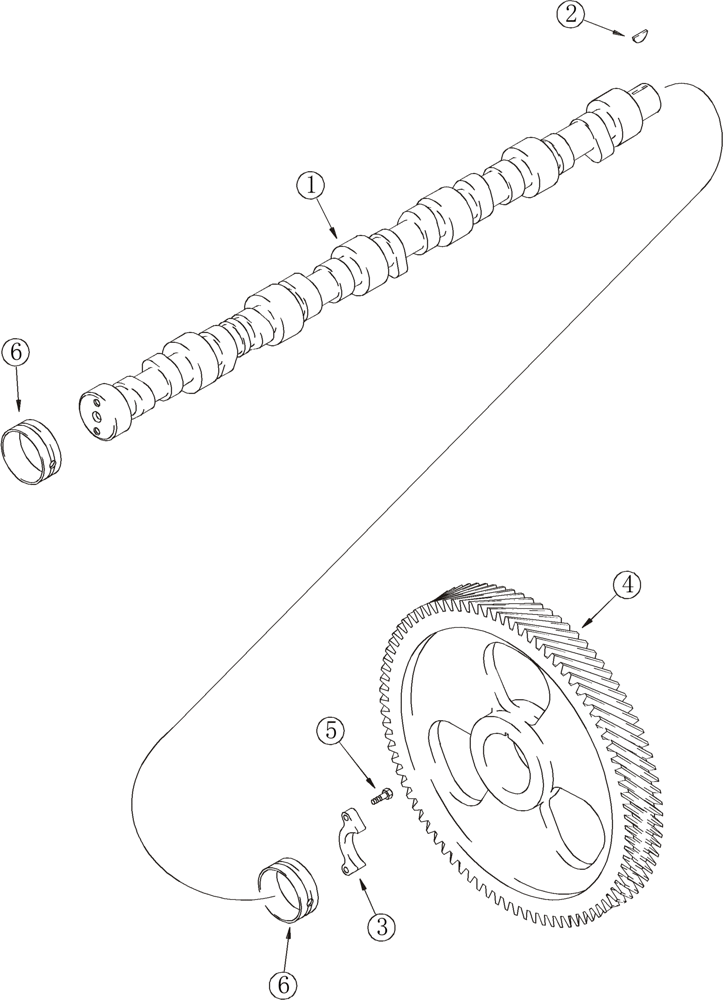 2
1
6
4
5
3
6