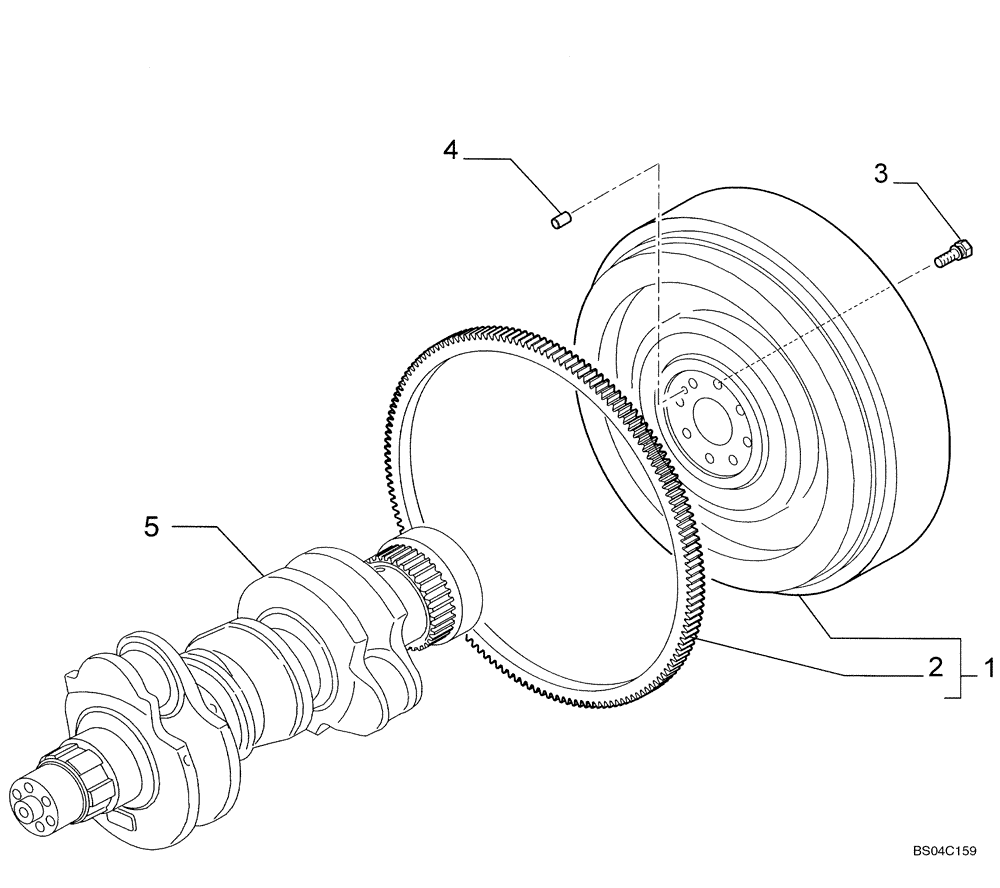 4
3
5
2
1
BS04C159