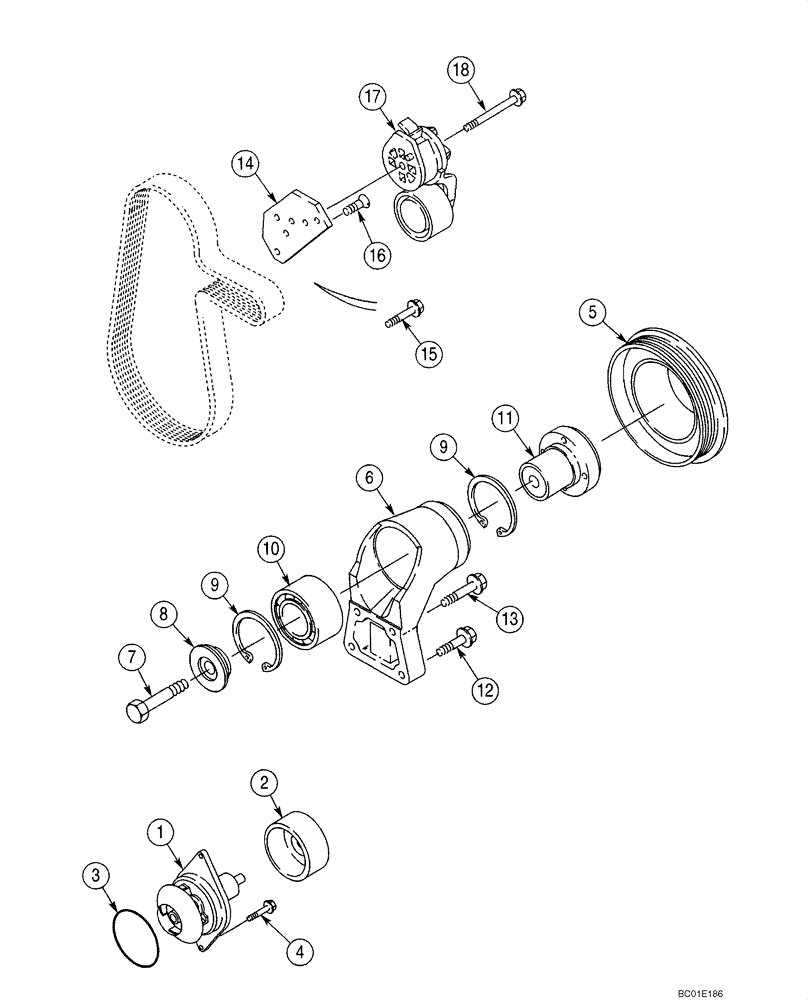 18
17
14
16
15
5
11
9
6
10
9
8
7
13
12
2
1
3
4
BC01E186