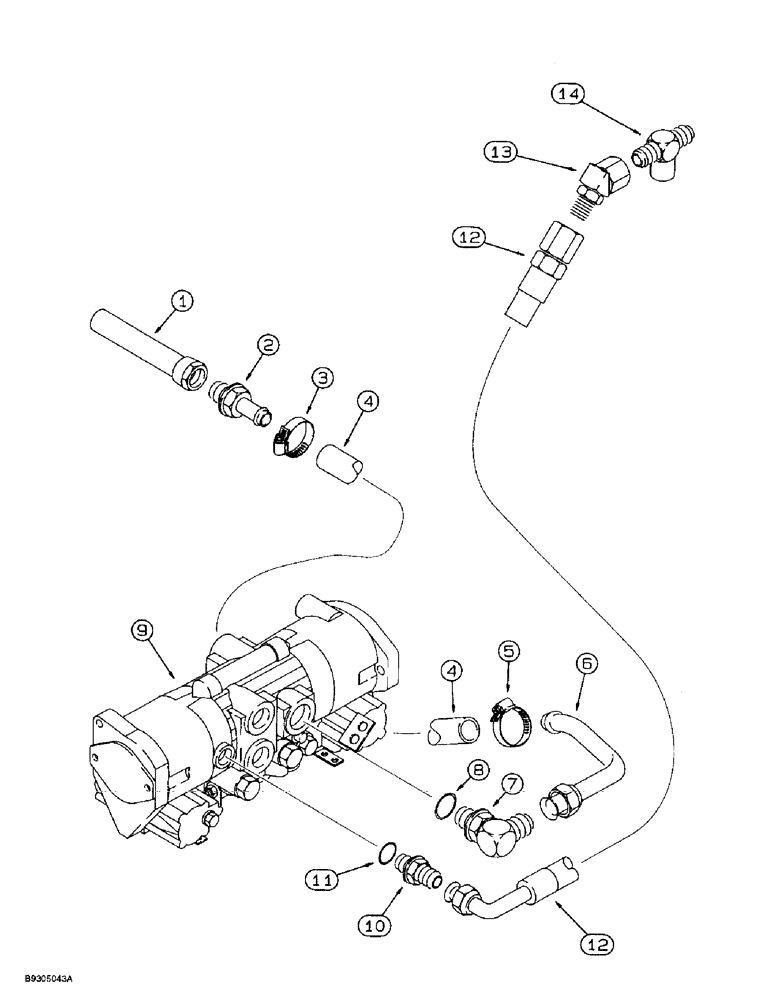 14
13
12
1
2
3
4
9
4
5
6
8
7
11
10
12
B9305043A