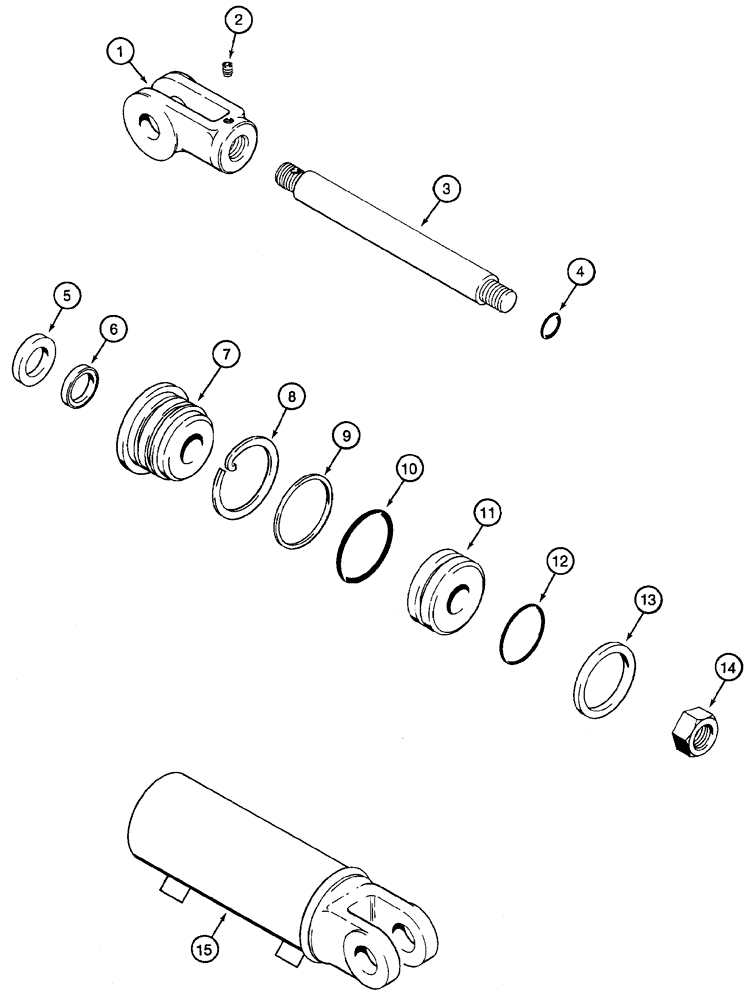 1
2
3
4
5
6
7
8
9
10
11
12
13
14
15