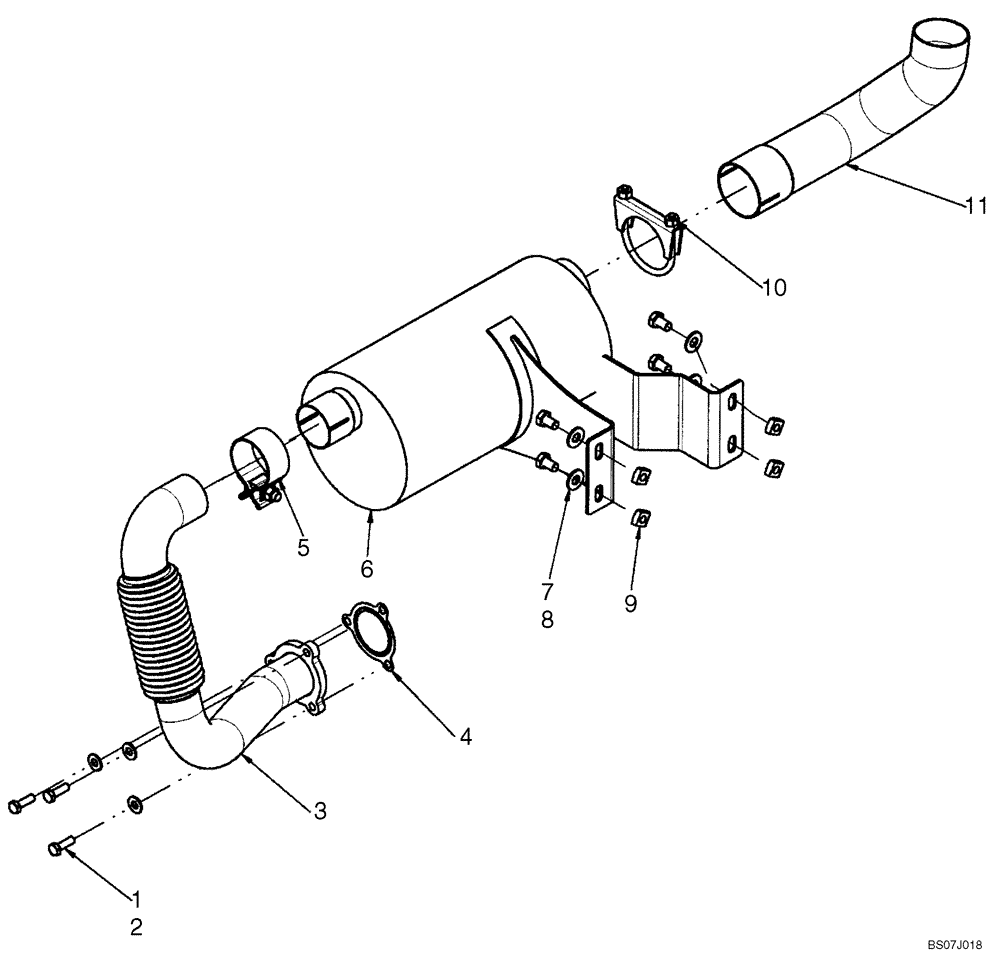 11
10
5
6
7
8
9
4
3
1
2
BS07J018