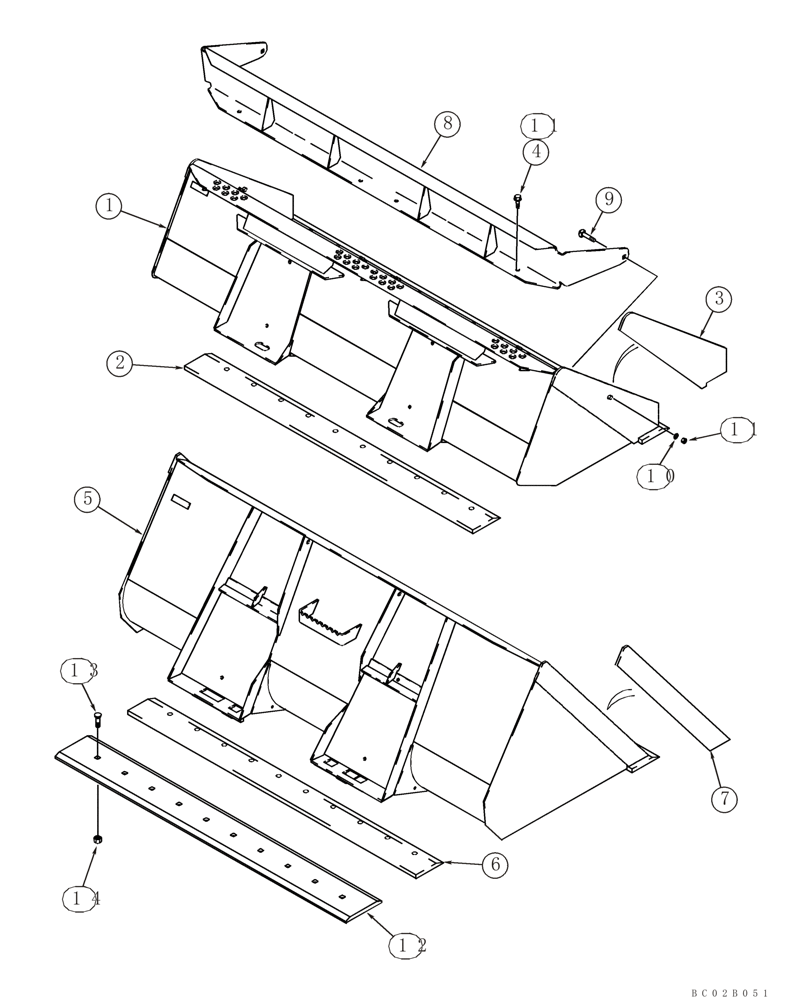 8
11
4
9
1
3
2
11
10
5
13
7
6
14
12
BC02B051