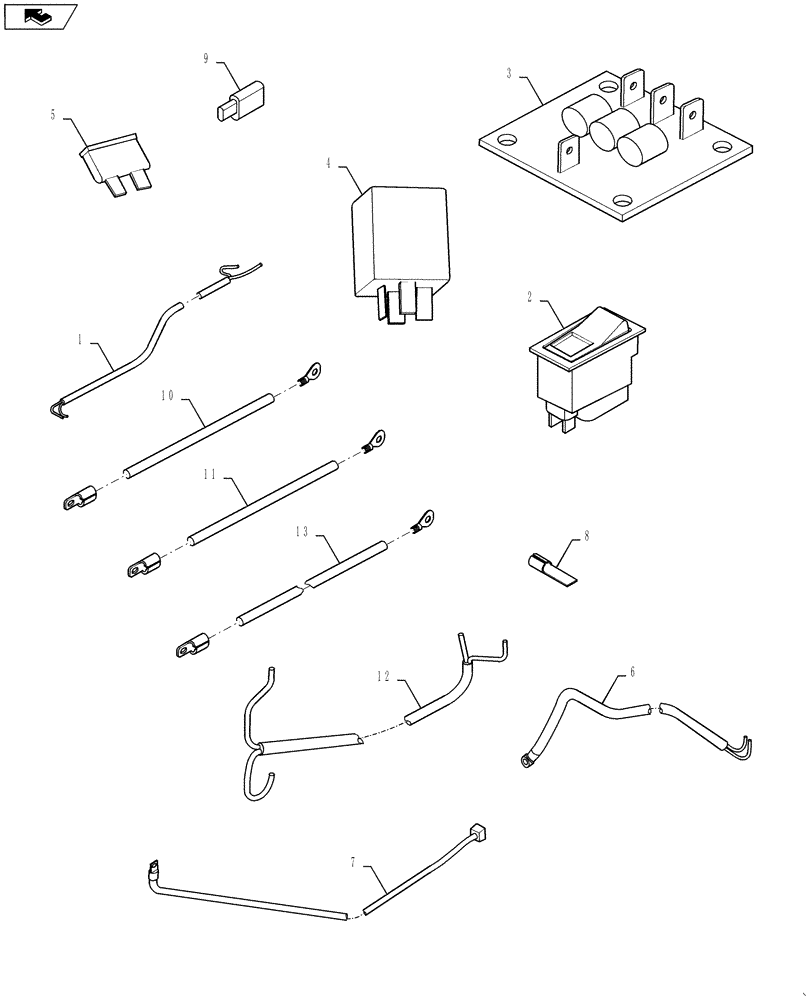 9
3
5
4
1
2
10
11
13
8
12
6
7