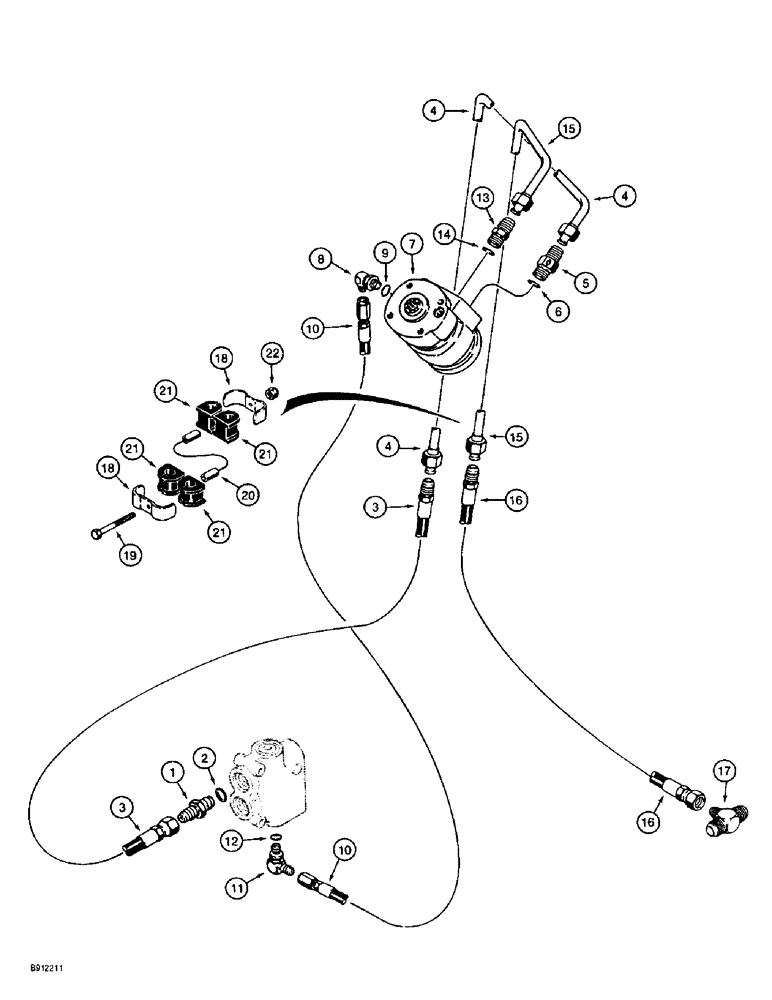 4
15
4
13
14
5
6
8
9
7
10
18
22
21
21
21
20
18
21
19
4
15
3
16
1
2
3
12
11
10
16
17
B912211