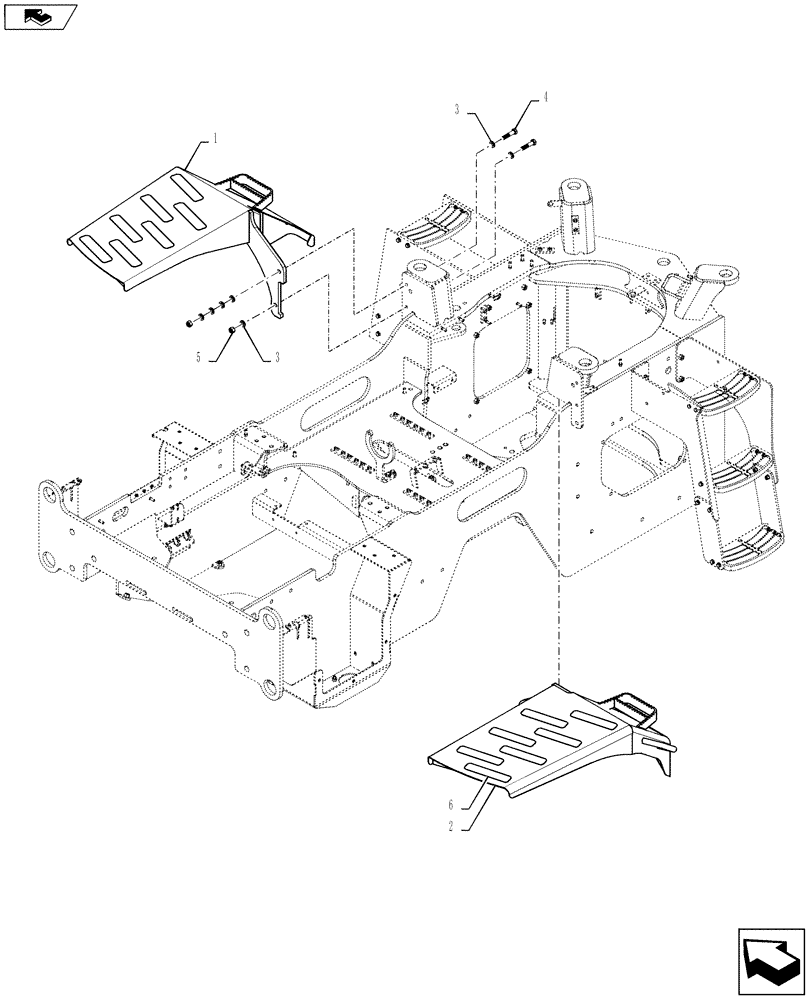 1

3

4

5

3

6

2