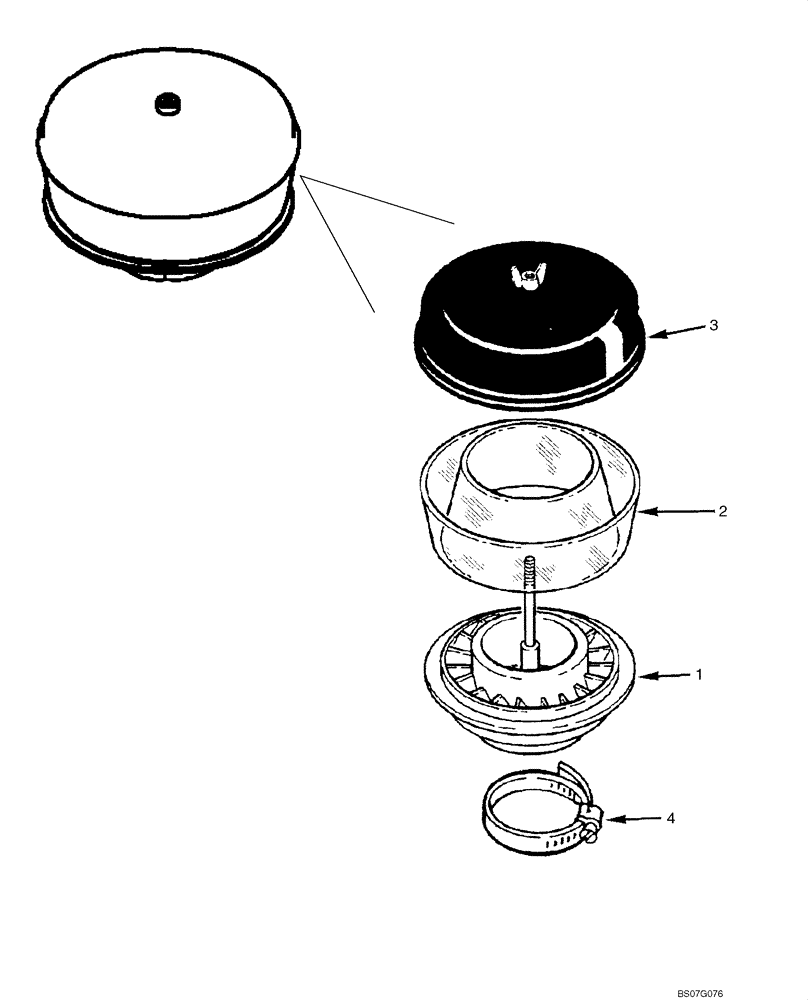 3

2

1

4

BS07G076