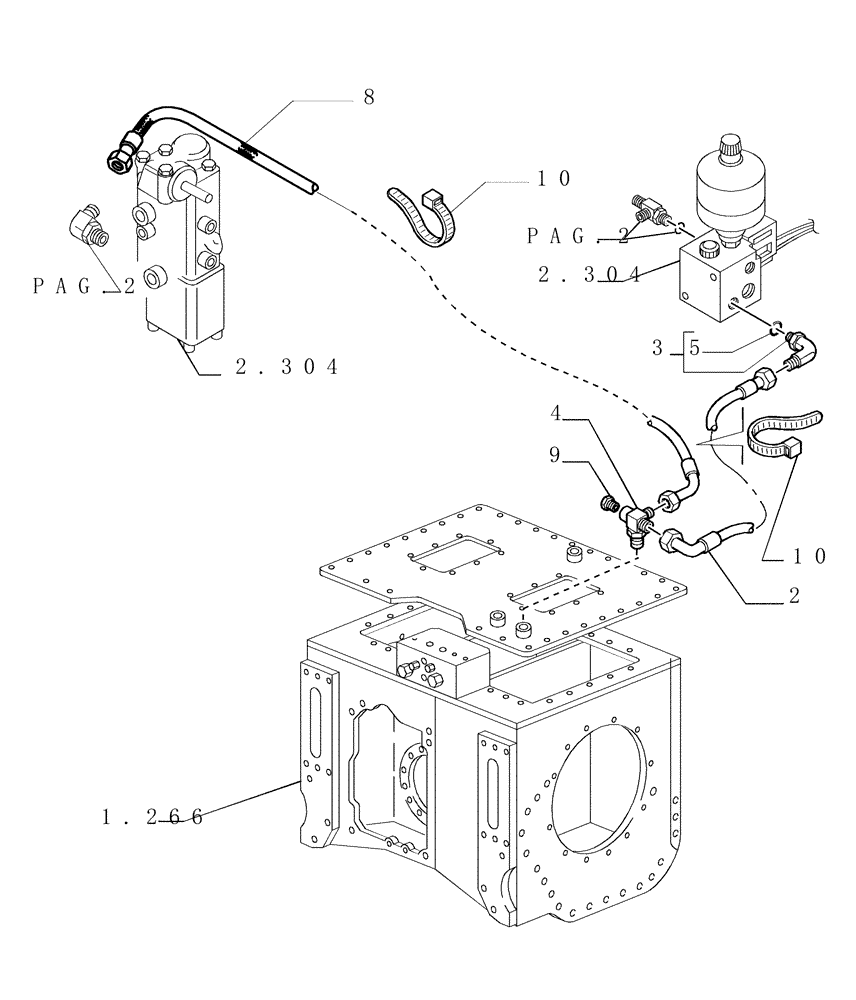 8
10
PAG.2
2.304
PAG.2
2.304
3
5
4
9
10
2
1.266