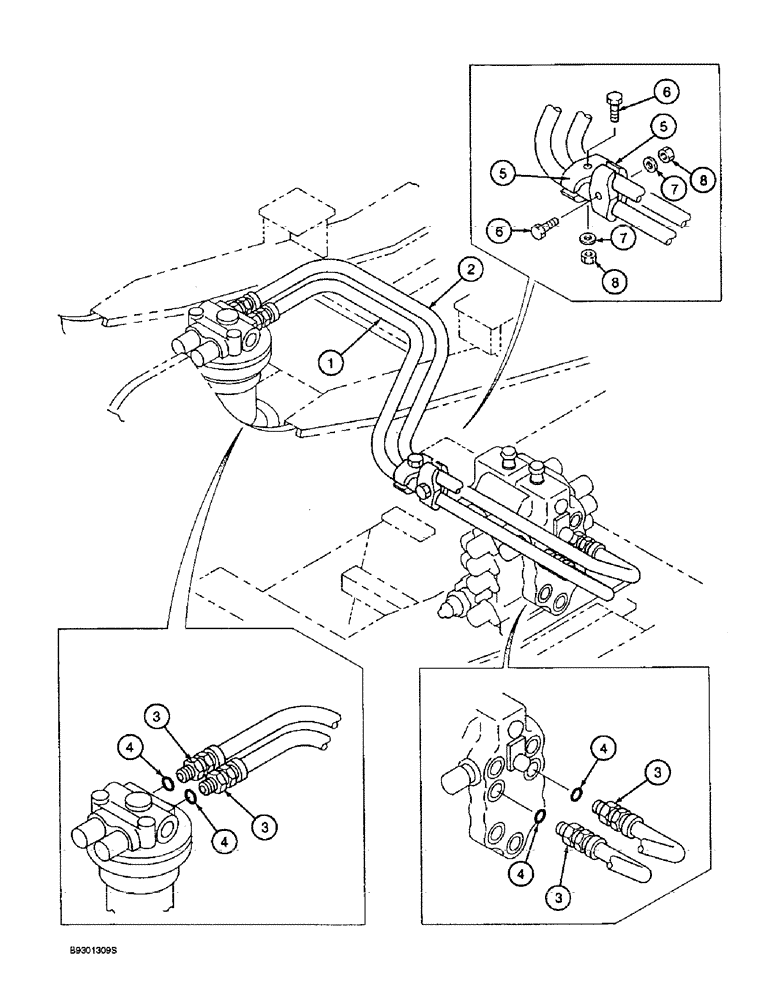 6
5
5
7
8
6
7
8
2
1
3
4
4
3
4
3
4
3
B9301309S